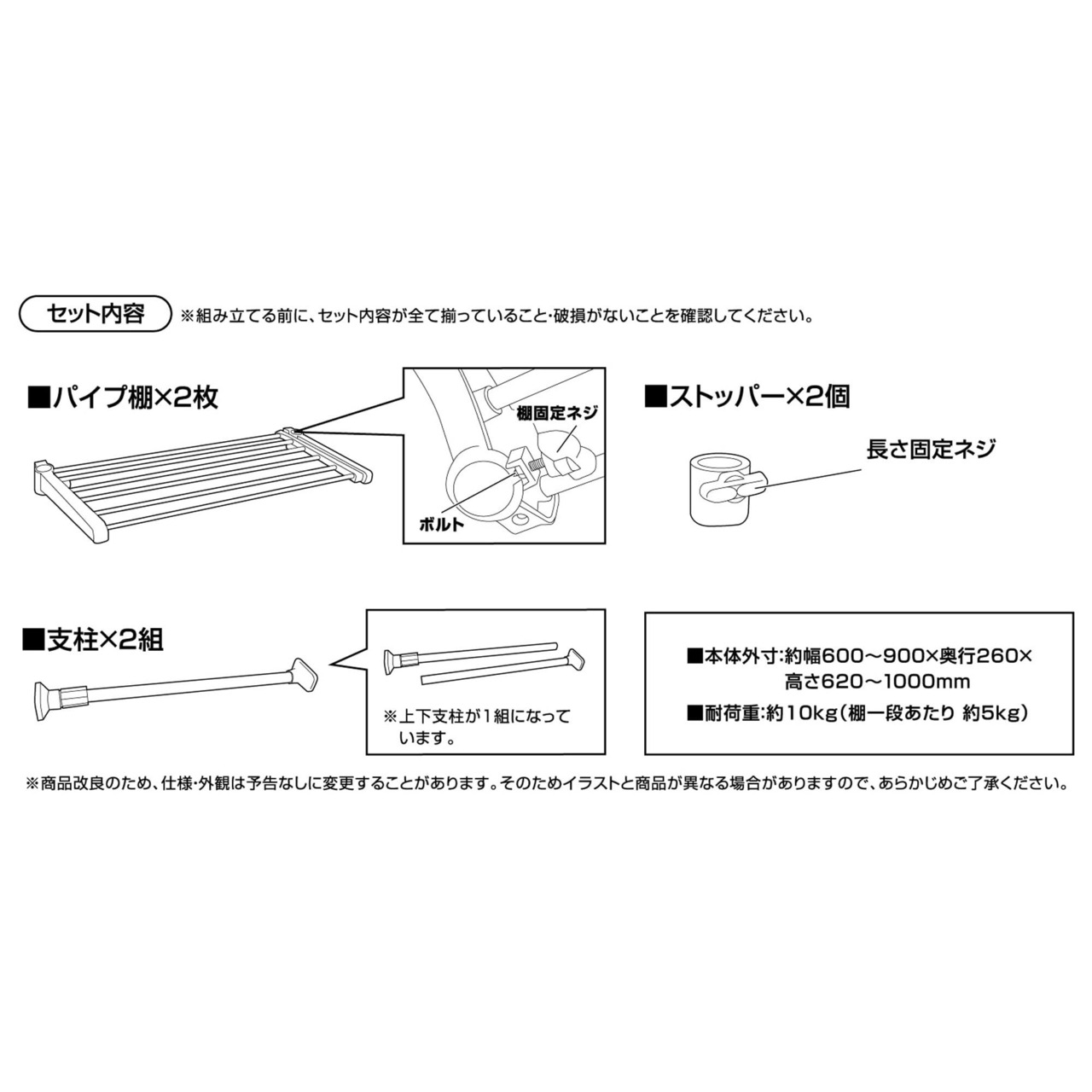 セット内容 ※組み立てる前に、セット内容が全て揃っていること・破損がないことを確認してください。

■パイプ棚×2枚

棚固定ネジ

ボルト

■ストッパー×2個

長さ固定ネジ

■支柱×2組

※上下支柱が1組になっています。

■本体外寸:約幅600～900×奥行260×高さ620～1000mm
■耐荷重:約10kg(棚一段あたり 約5kg)

※商品改良のため、仕様・外観は予告なしに変更することがあります。そのためイラストと商品が異なる場合がありますので、あらかじめご了承ください。