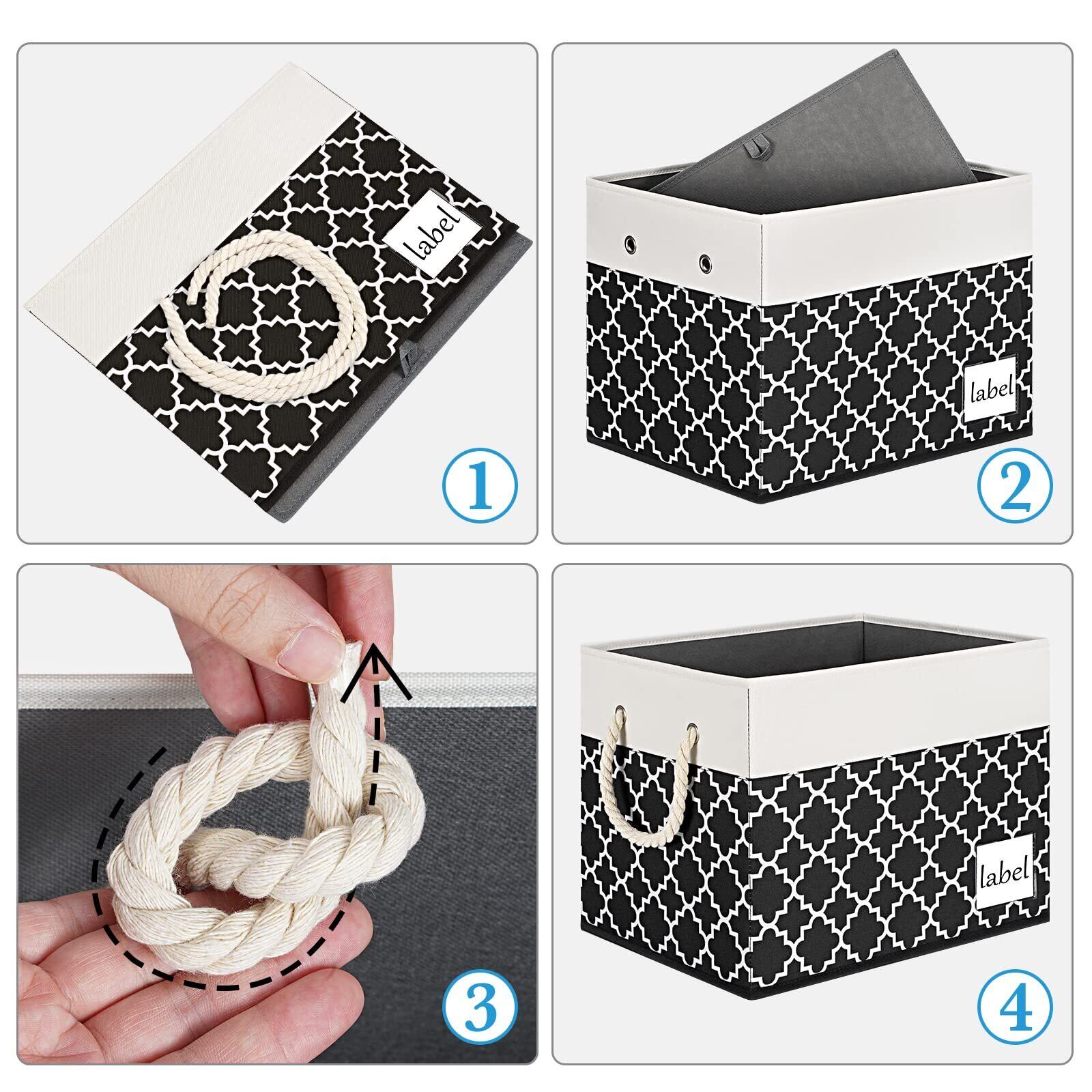 label

1

label

2

3

label

4