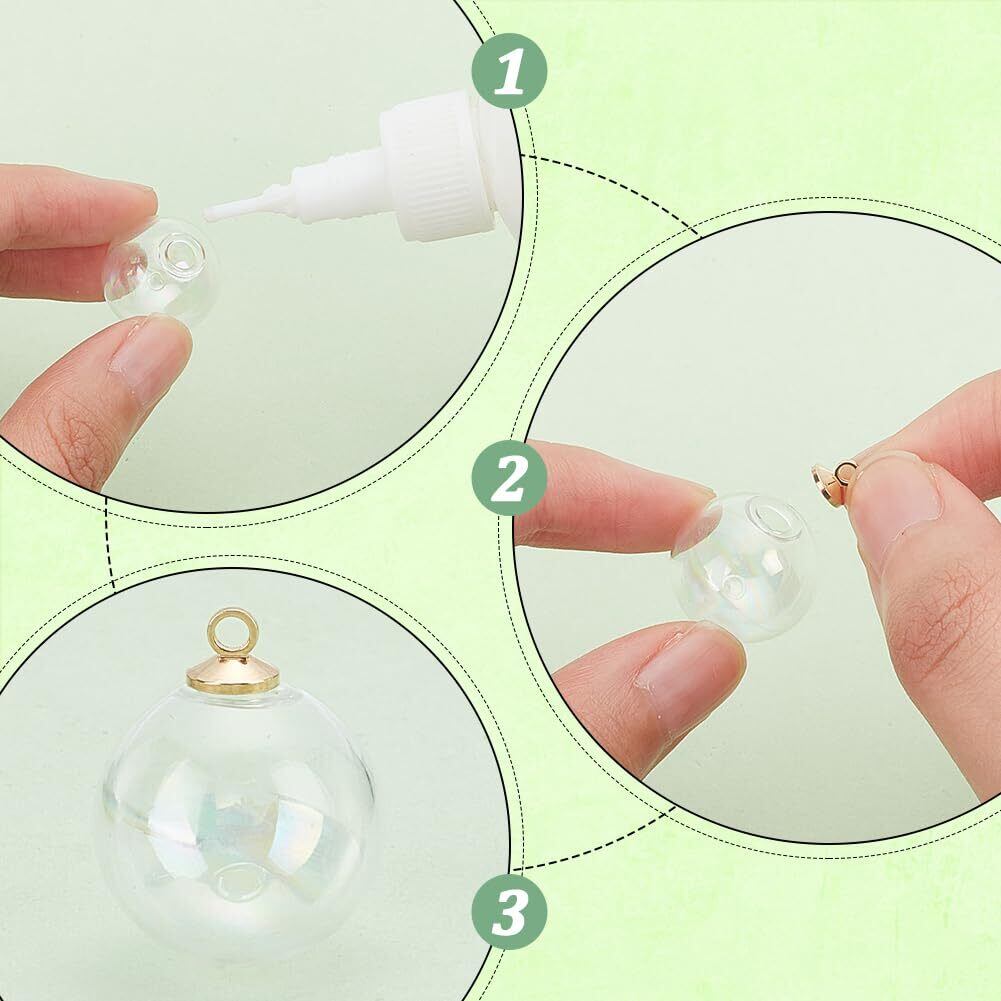 1

2

3