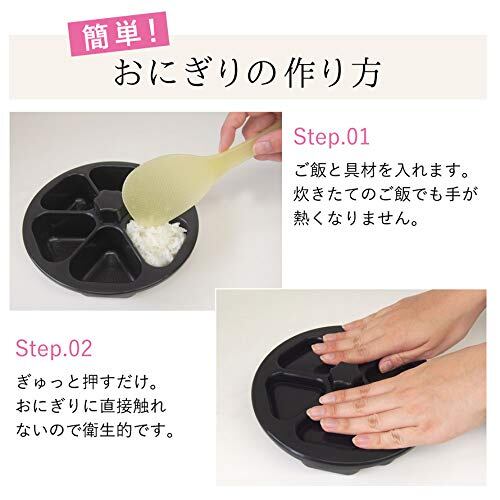 簡単!
おにぎりの作り方

Step.01
ご飯と具材を入れます。炊きたてのご飯でも手が熱くなりません。

Step.02
ぎゅっと押すだけ。おにぎりに直接触れないので衛生的です。