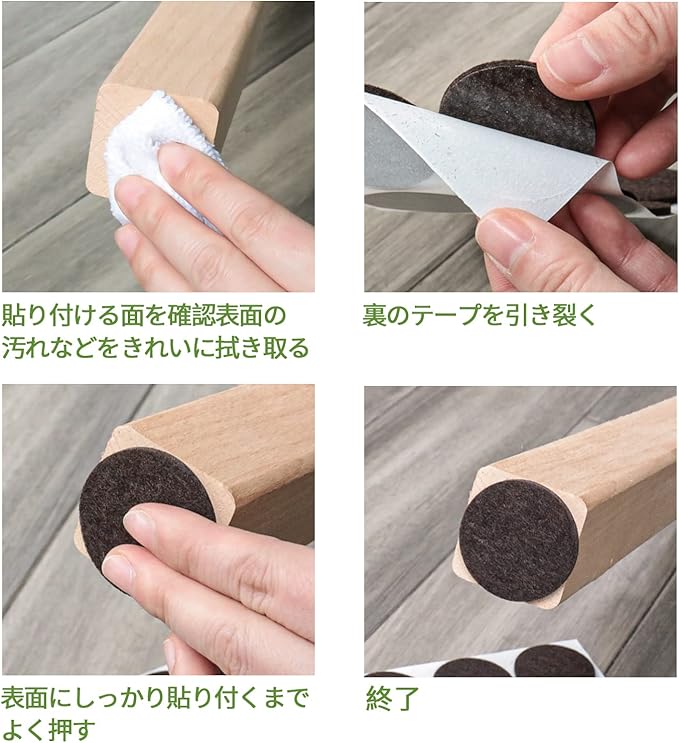 貼り付ける面を確認表面の汚れなどをきれいに拭き取る

裏のテープを引き裂く

表面にしっかり貼り付くまでよく押す

終了