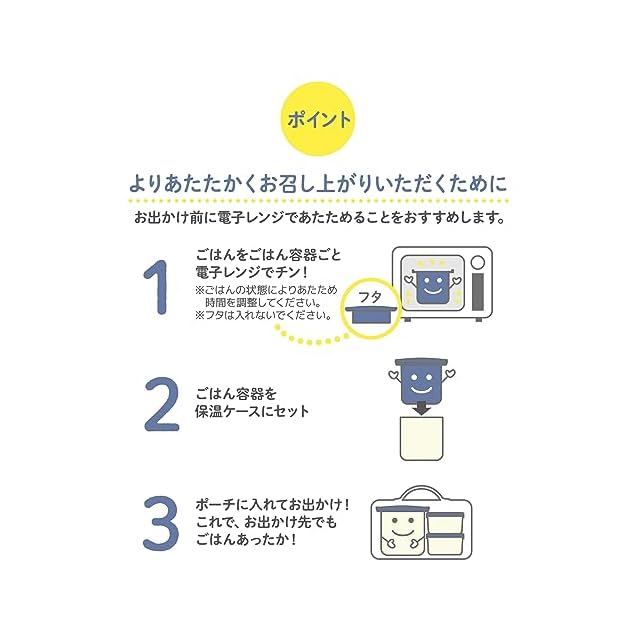 ポイント

よりあたたかくお召し上がりいただくために

お出かけ前に電子レンジであたためることをおすすめします。

1
ごはんをごはん容器ごと電子レンジでチン！
※ごはんの状態によりあたため時間を調整してください。
※フタは入れないでください。

フタ

2
ごはん容器を保温ケースにセット

3
ポーチに入れてお出かけ！これで、お出かけ先でもごはんあったか！