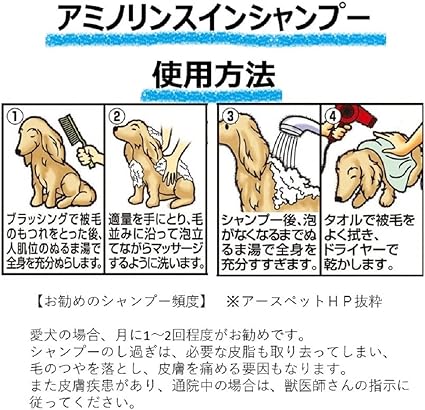 アミノリンスインシャンプー

使用方法

①
ブラッシングで被毛のもつれをとった後、人肌位のぬるま湯で全身を充分ぬらします。

②
適量を手にとり、毛並みに沿って泡立てながらマッサージするように洗います。

③
シャンプー後、泡がなくなるまでぬるま湯で全身を充分すすぎます。

④
タオルで被毛をよく拭き、ドライヤーで乾かします。

【お勧めのシャンプー頻度】　※アースペットＨＰ抜粋

愛犬の場合、月に1～2回程度がお勧めです。
シャンプーのし過ぎは、必要な皮脂も取り去ってしまい、毛のつやを落とし、皮膚を痛める要因もなります。
また皮膚疾患があり、通院中の場合は、獣医師さんの指示に従ってください。