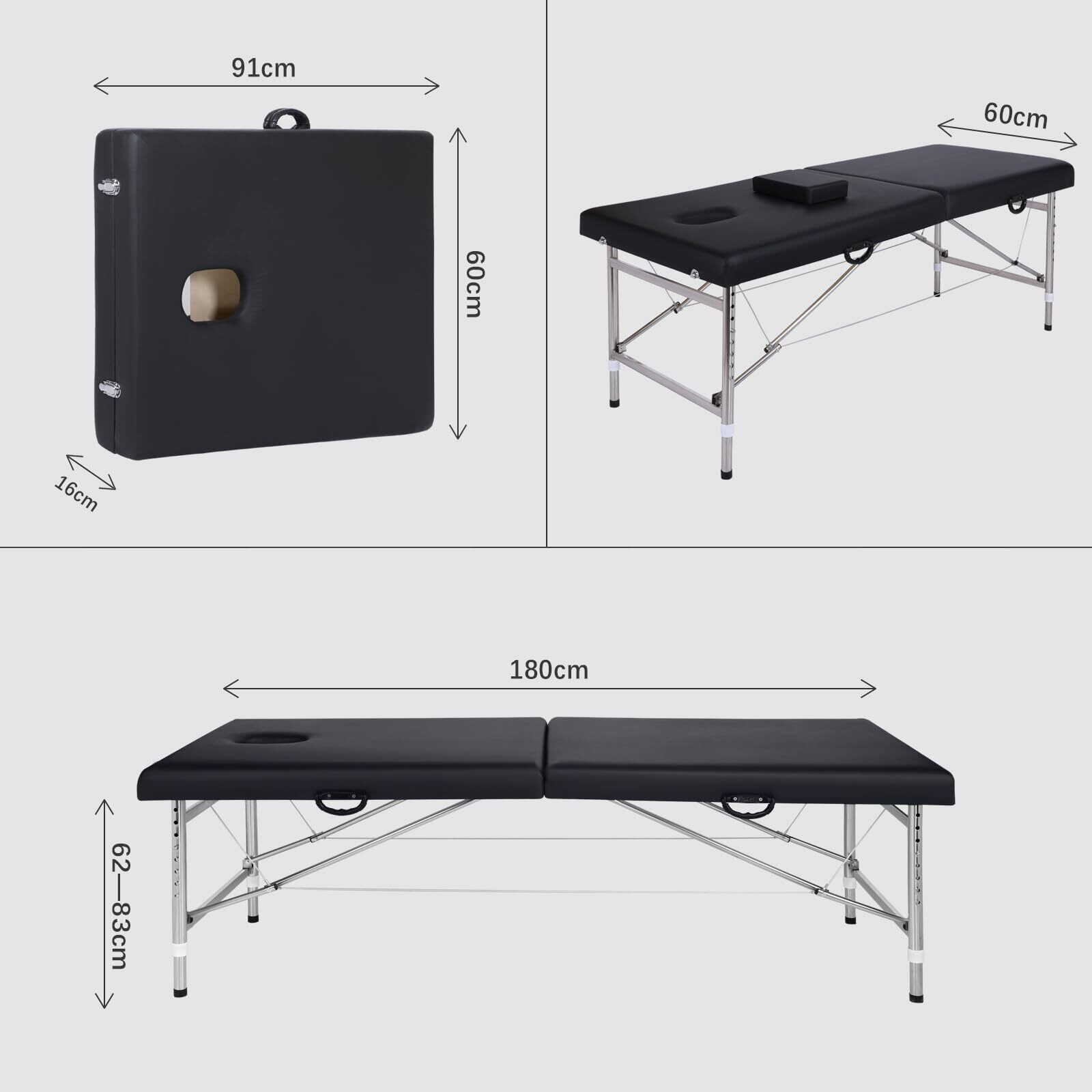 91cm

60cm

16cm

60cm

180cm

62—83cm