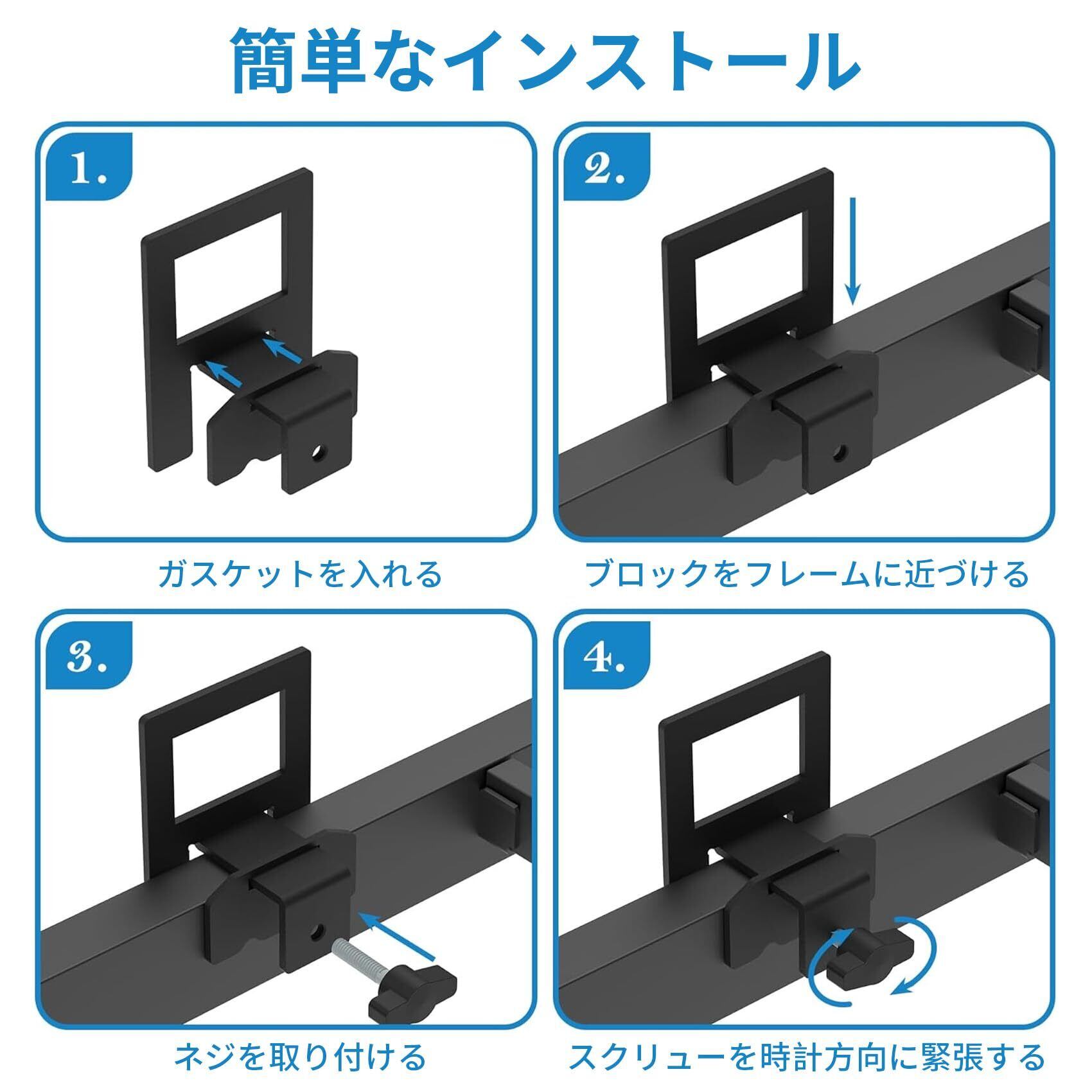 簡単なインストール

1.

ガスケットを入れる

2.

ブロックをフレームに近づける

3.

ネジを取り付ける

4.

スクリューを時計方向に緊張する