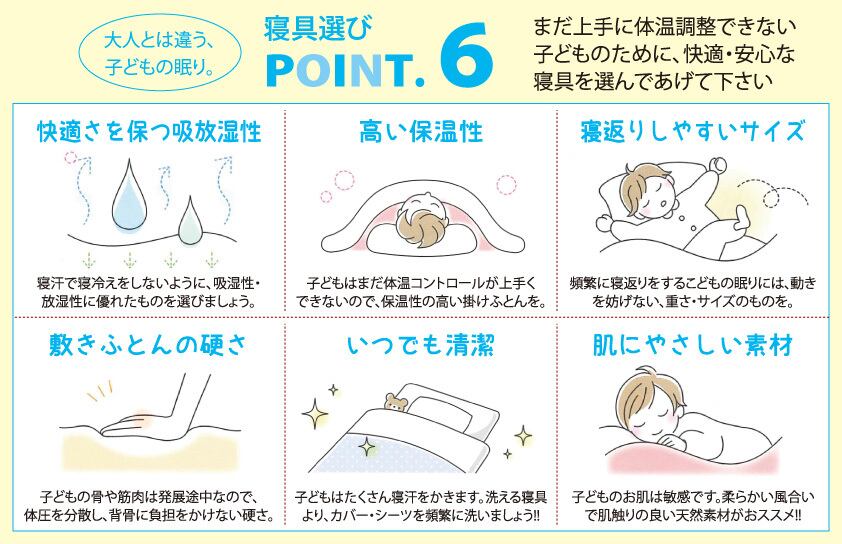 大人とは違う、子どもの眠り。

寝具選び POINT. 6

まだ上手に体温調整できない子どものために、快適・安心な寝具を選んであげて下さい

快適さを保つ吸放湿性

寝汗で寝冷えをしないように、吸湿性・放湿性に優れたものを選びましょう。

高い保温性

子どもはまだ体温コントロールが上手くできないので、保温性の高い掛けふとんを。

寝返りしやすいサイズ

頻繁に寝返りをするこどもの眠りには、動きを妨げない、重さ・サイズのものを。

敷きふとんの硬さ

子どもの骨や筋肉は発展途中なので、体圧を分散し、背骨に負担をかけない硬さ。

いつでも清潔

子どもはたくさん寝汗をかきます。洗える寝具より、カバー・シーツを頻繁に洗いましょう!!

肌にやさしい素材

子どものお肌は敏感です。柔らかい風合いで肌触りの良い天然素材がおススメ!!