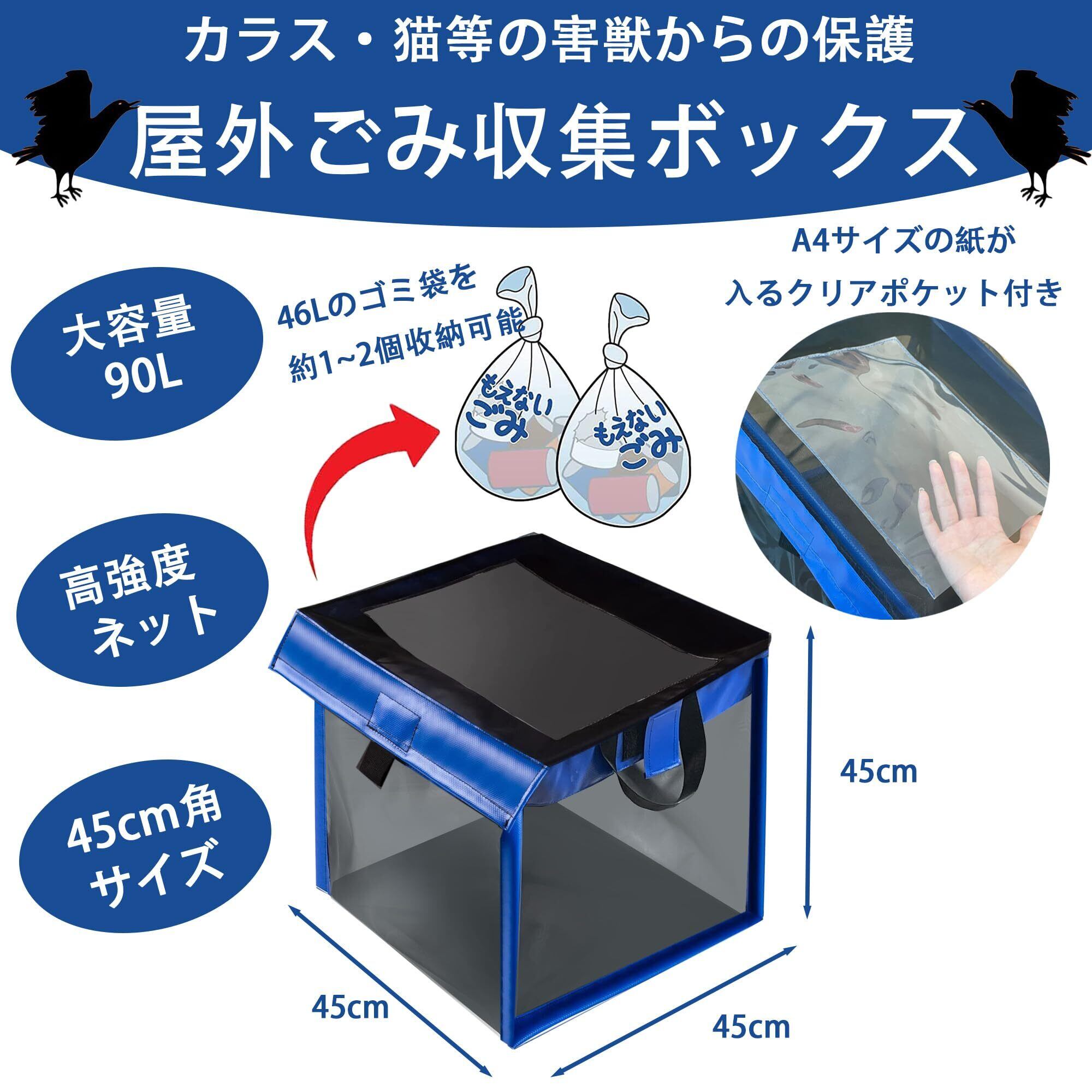 カラス・猫等の害獣からの保護
屋外ごみ収集ボックス

大容量
90L

46Lのゴミ袋を
約1~2個収納可能

もえないごみ

もえないごみ

A4サイズの紙が
入るクリアポケット付き

高強度
ネット

45cm角
サイズ

45cm

45cm

45cm