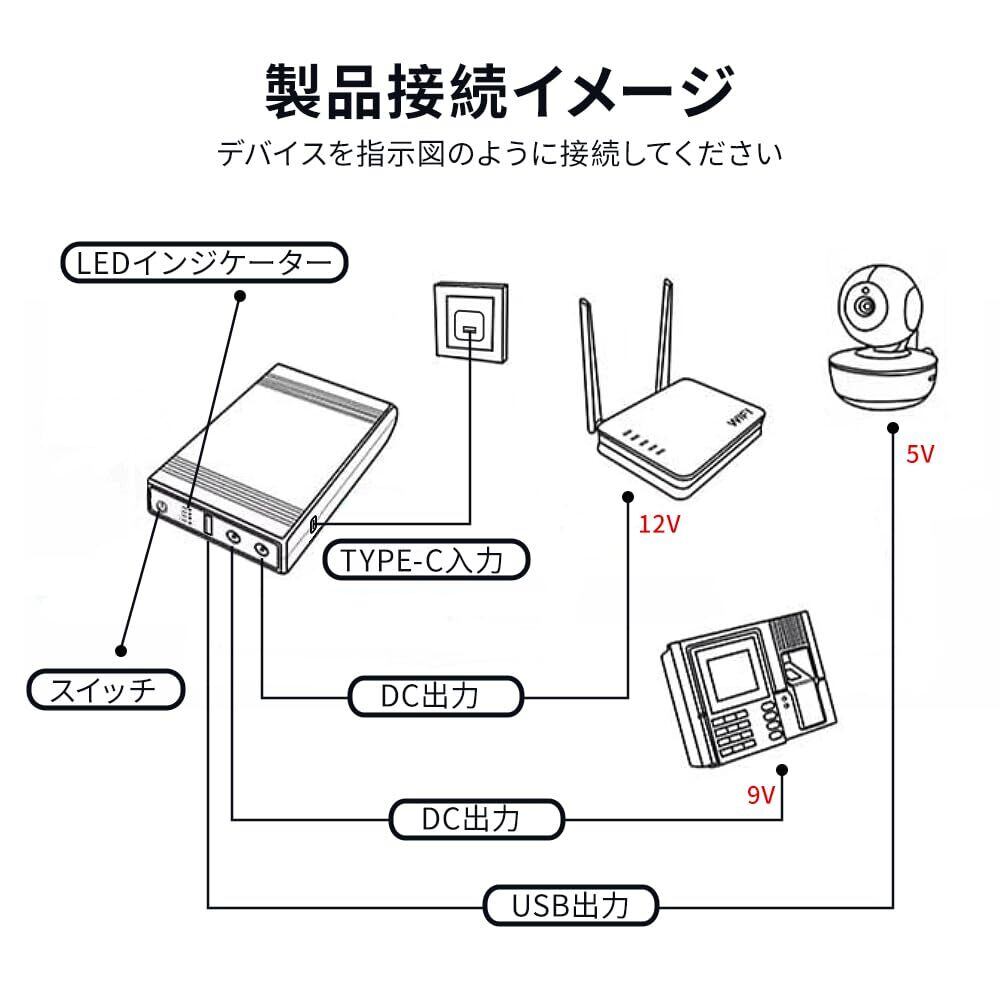 製品接続イメージ
デバイスを指示図のように接続してください

LEDインジケーター

WIFI

5V

12V

TYPE-C入力

スイッチ

DC出力

9V

DC出力

USB出力