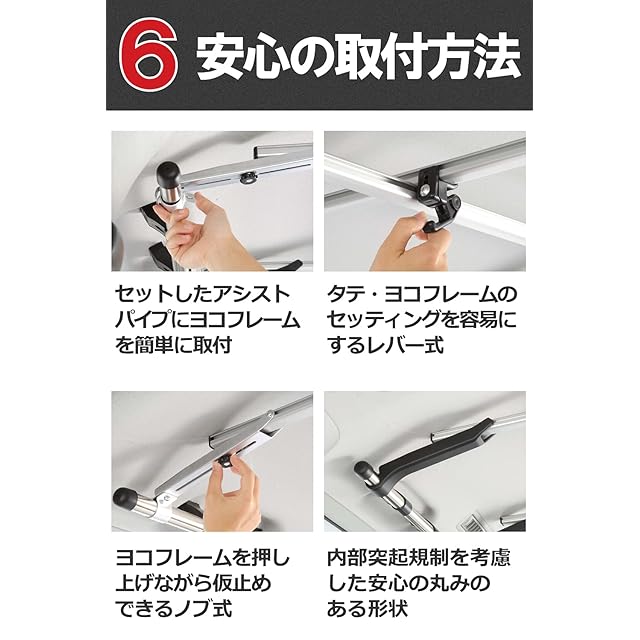 6 安心の取付方法

セットしたアシストパイプにヨコフレームを簡単に取付

タテ・ヨコフレームのセッティングを容易にするレバー式

ヨコフレームを押し上げながら仮止めできるノブ式

内部突起規制を考慮した安心の丸みのある形状