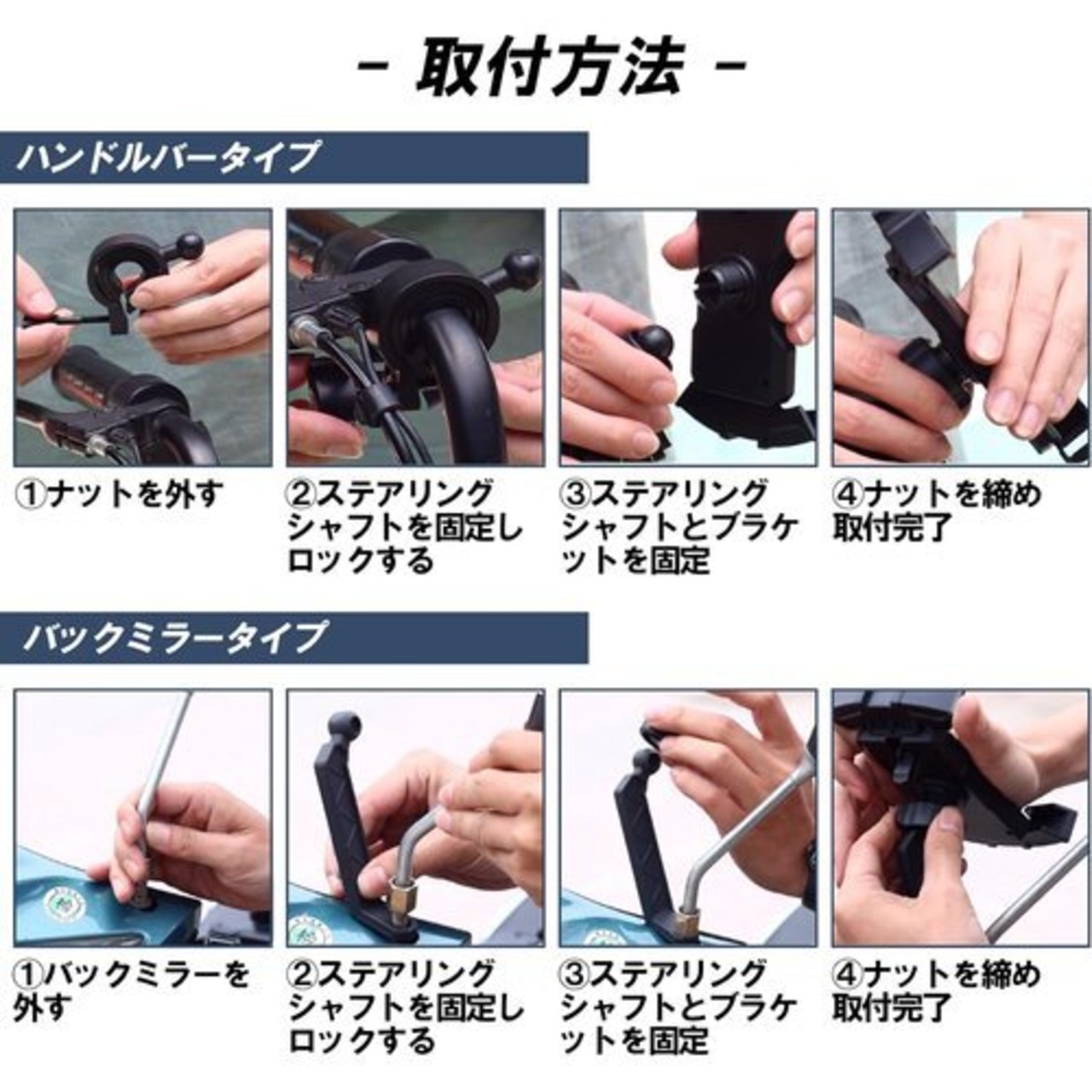 - 取付方法 -

ハンドルバータイプ

①ナットを外す

②ステアリングシャフトを固定しロックする

③ステアリングシャフトとブラケットを固定

④ナットを締め取付完了

バックミラータイプ

①バックミラーを外す

②ステアリングシャフトを固定しロックする

③ステアリングシャフトとブラケットを固定

④ナットを締め取付完了