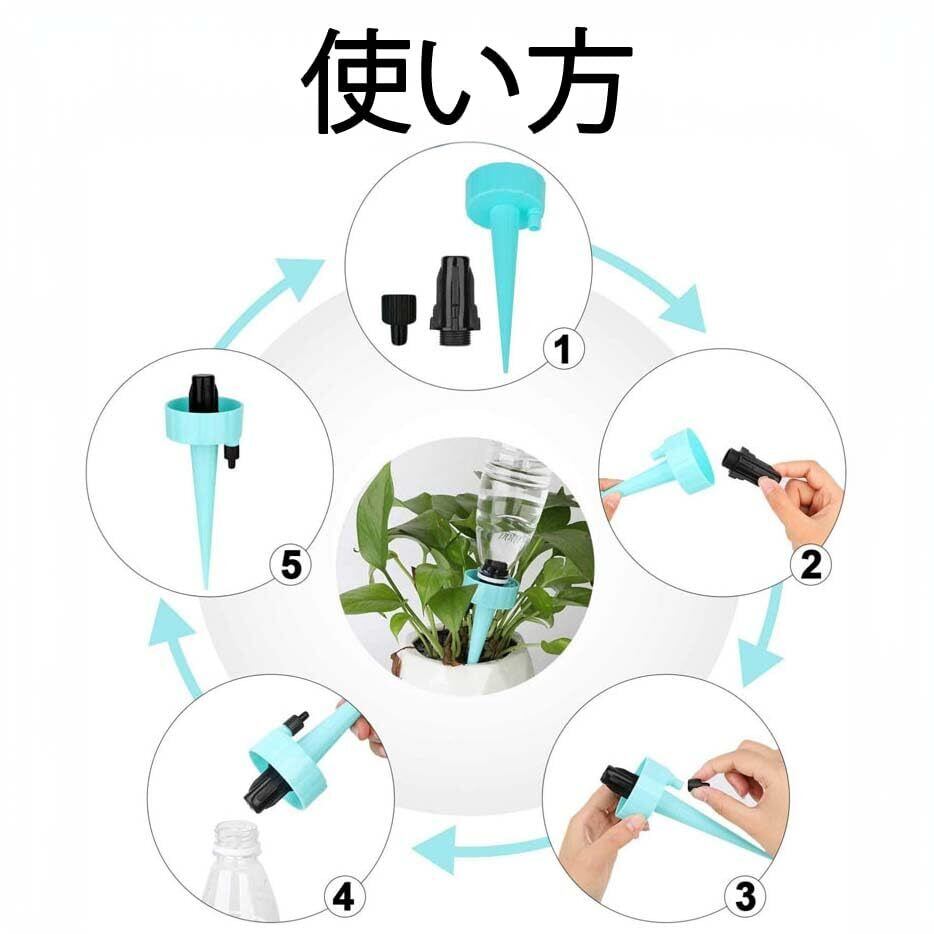 使い方

1

2

3

4

5