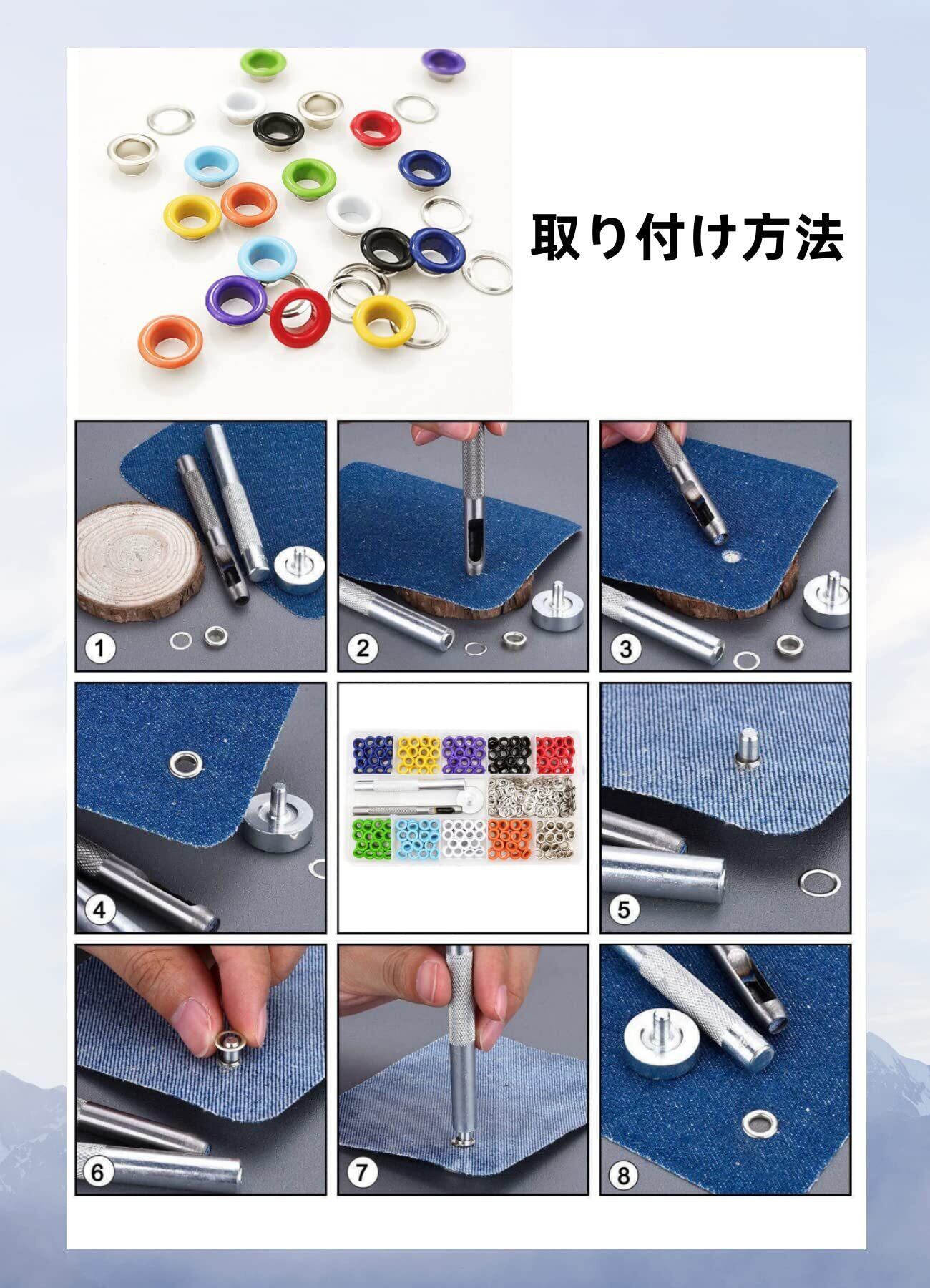 取り付け方法

1

2

3

4

5

6

7

8