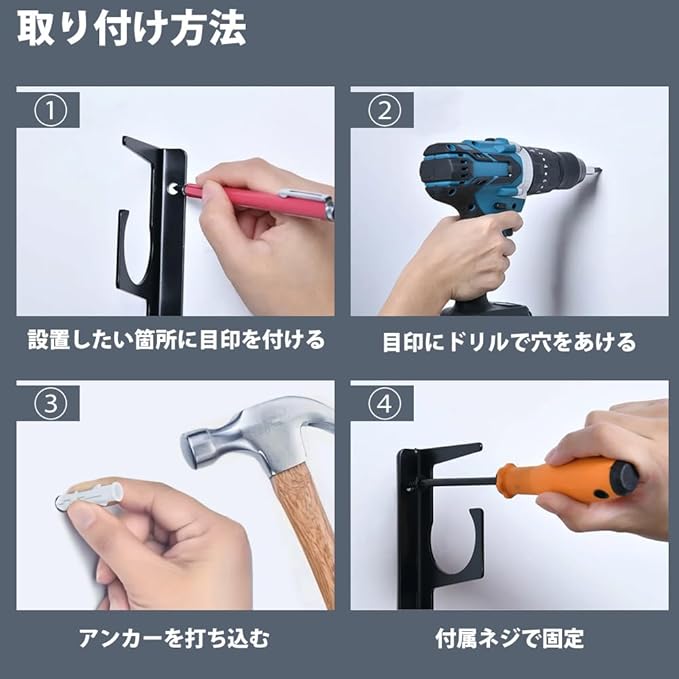 取り付け方法

①

設置したい箇所に目印を付ける

②

目印にドリルで穴をあける

③

アンカーを打ち込む

④

付属ネジで固定