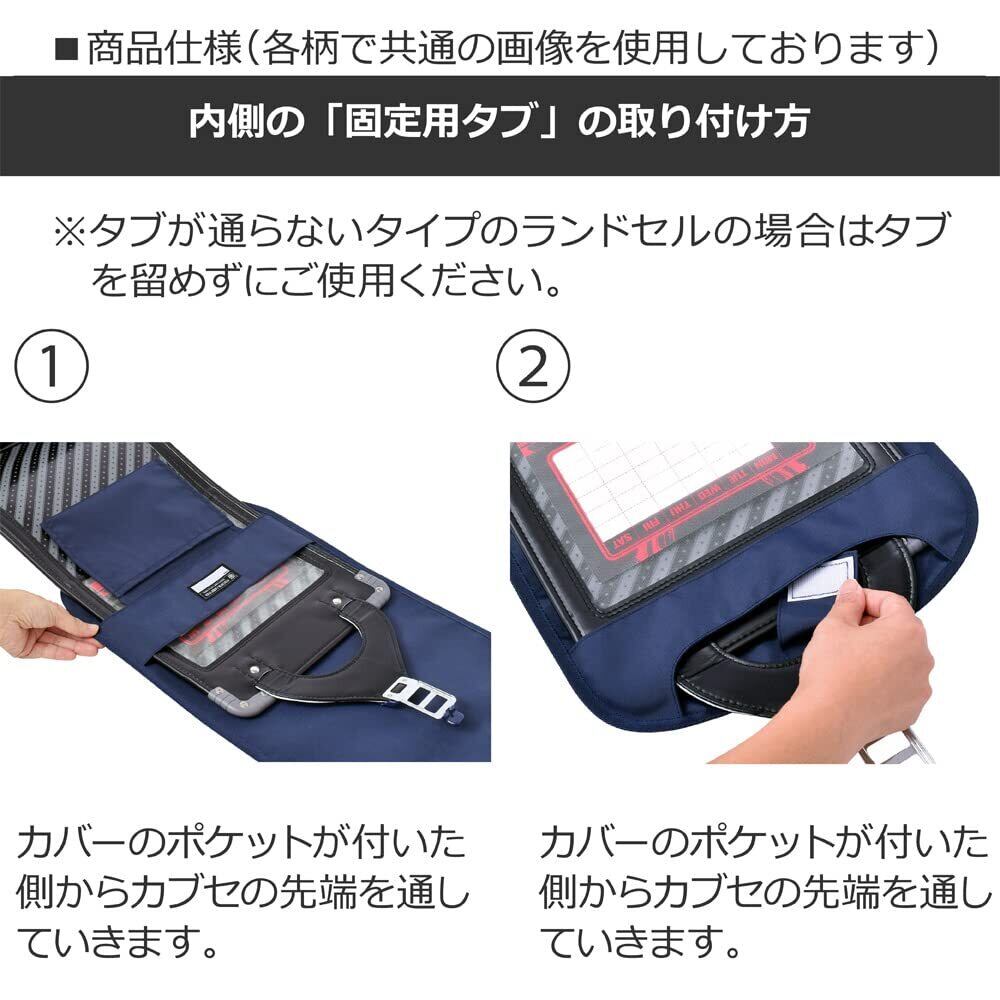 ■商品仕様(各柄で共通の画像を使用しております)

内側の「固定用タブ」の取り付け方

※タブが通らないタイプのランドセルの場合はタブを留めずにご使用ください。

①

カバーのポケットが付いた側からカブセの先端を通していきます。

②

カバーのポケットが付いた側からカブセの先端を通していきます。