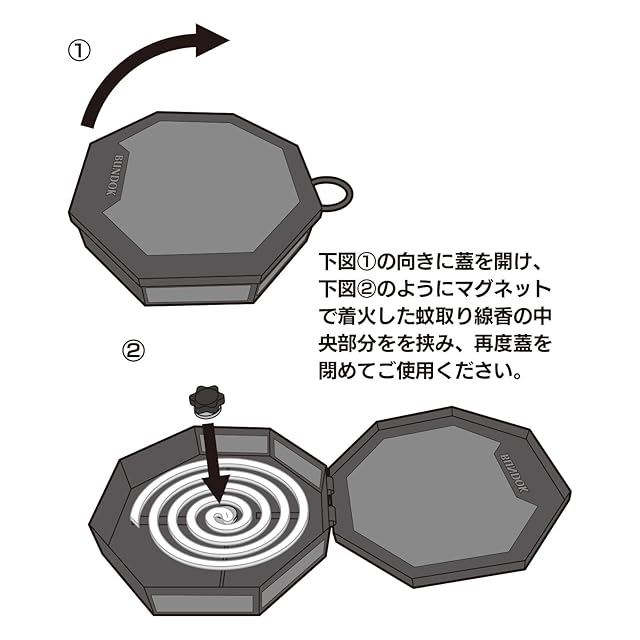 ①

BUNDOK

下図①の向きに蓋を開け、下図②のようにマグネットで着火した蚊取り線香の中央部分をを挟み、再度蓋を閉めてご使用ください。

②

BUNDOK