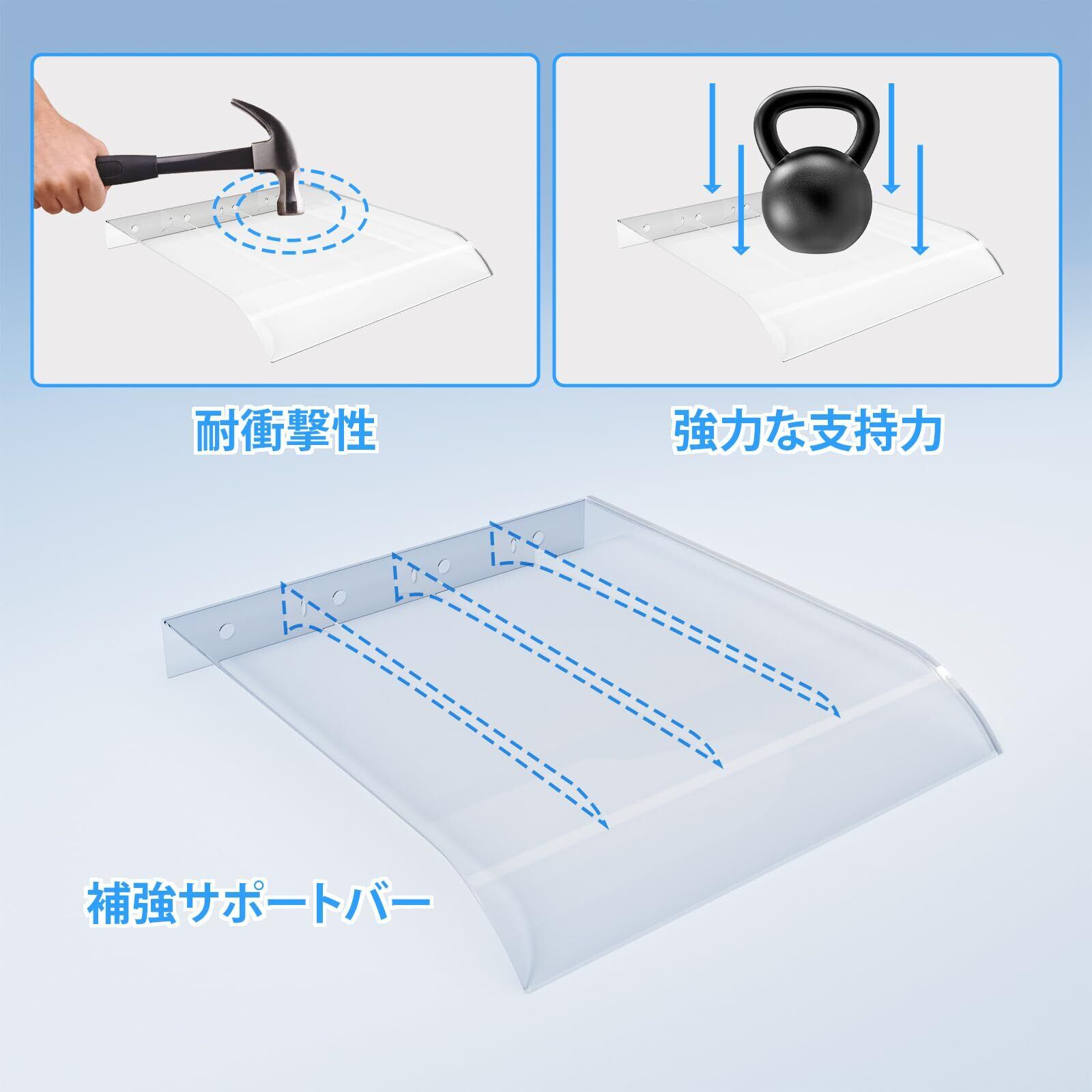 耐衝撃性

強力な支持力

補強サポートバー