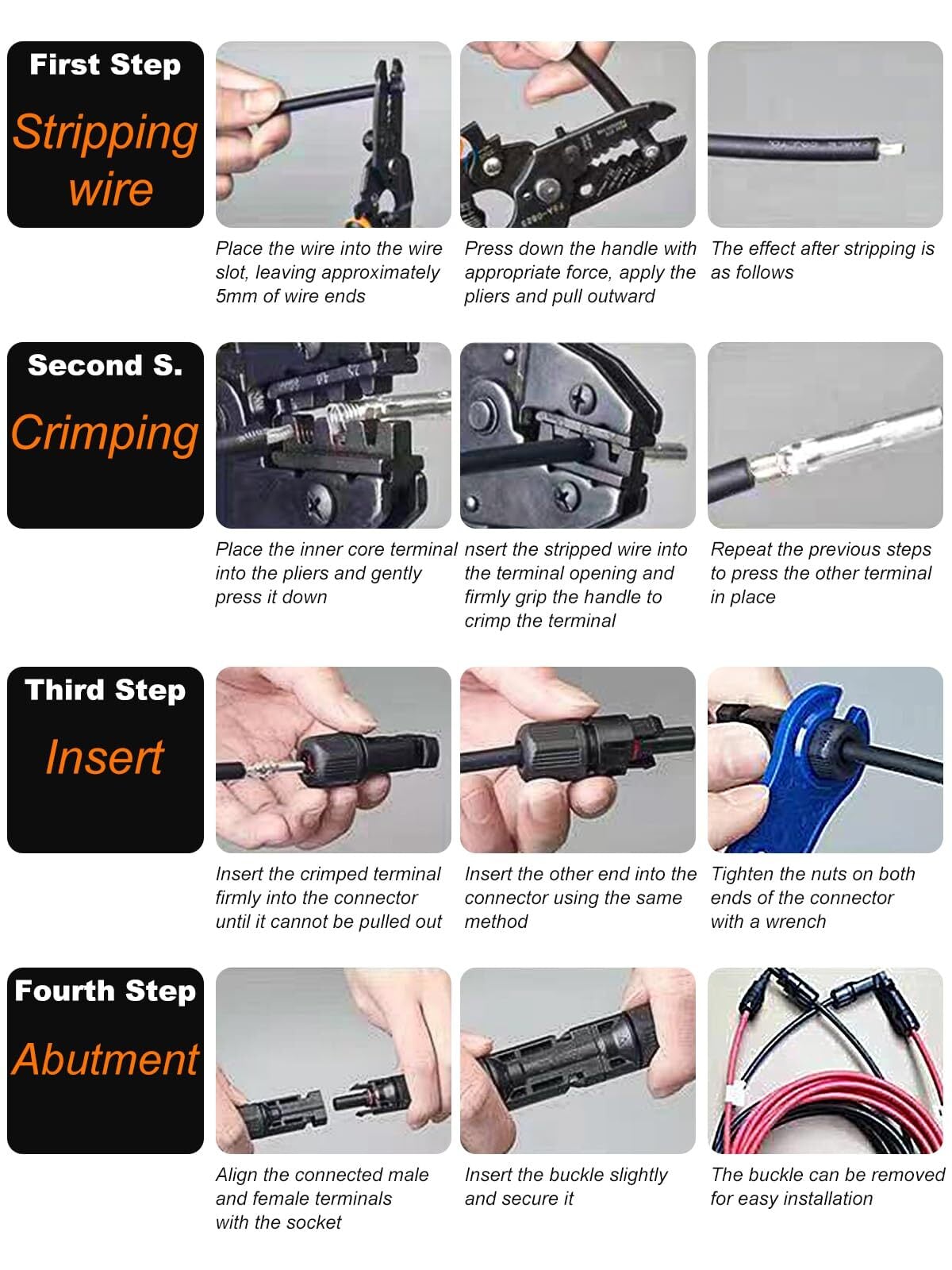 First Step
Stripping wire

Place the wire into the wire slot, leaving approximately 5mm of wire ends

Press down the handle with appropriate force, apply the pliers and pull outward

The effect after stripping is as follows

Second S.
Crimping

Place the inner core terminal into the pliers and gently press it down

nsert the stripped wire into the terminal opening and firmly grip the handle to crimp the terminal

Repeat the previous steps to press the other terminal in place

Third Step
Insert

Insert the crimped terminal firmly into the connector until it cannot be pulled out

Insert the other end into the connector using the same method

Tighten the nuts on both ends of the connector with a wrench

Fourth Step
Abutment

Align the connected male and female terminals with the socket

Insert the buckle slightly and secure it

The buckle can be removed for easy installation