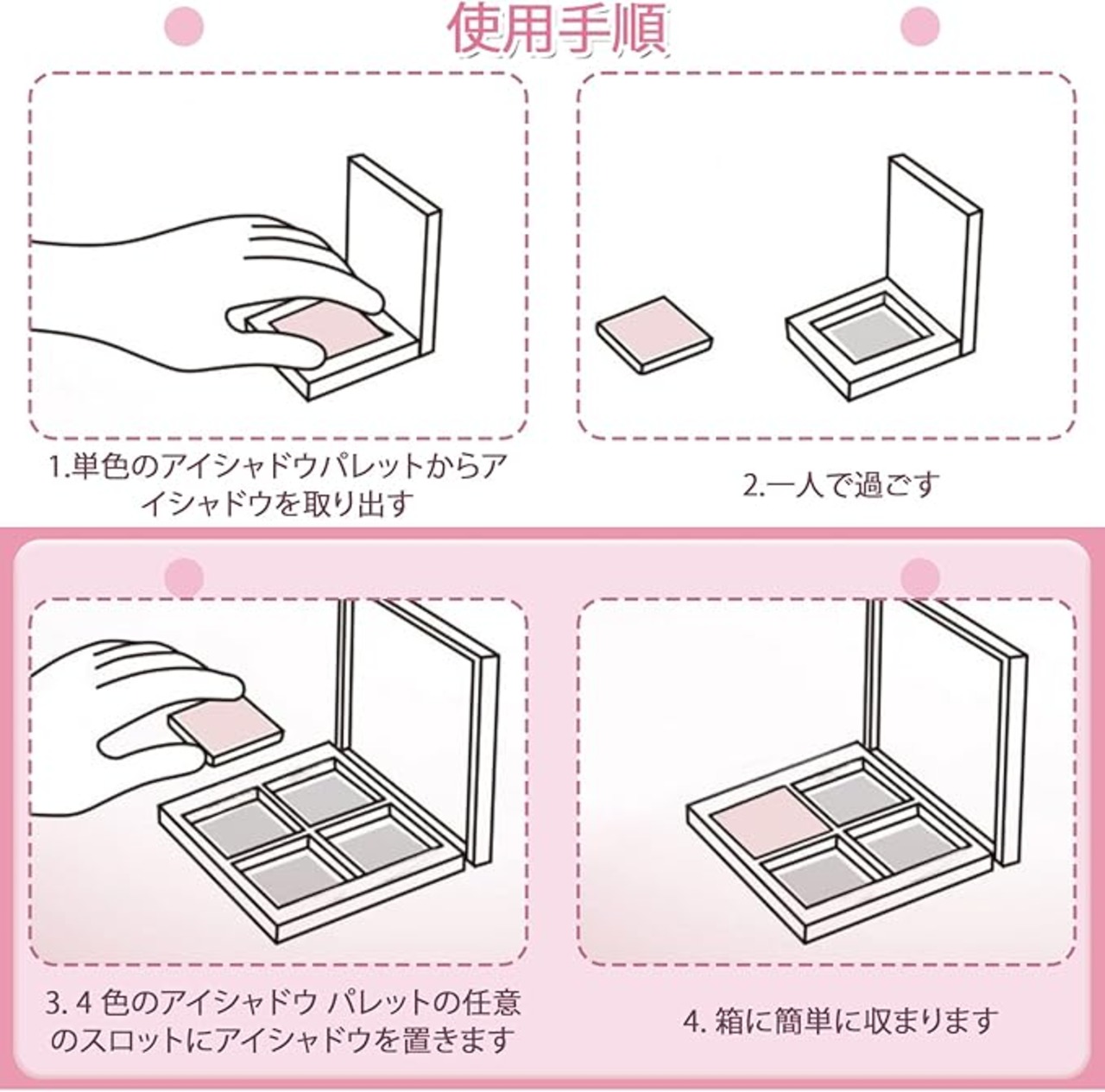 使用手順

1.単色のアイシャドウパレットからアイシャドウを取り出す

2.一人で過ごす

3. 4 色のアイシャドウ パレットの任意のスロットにアイシャドウを置きます

4. 箱に簡単に収まります