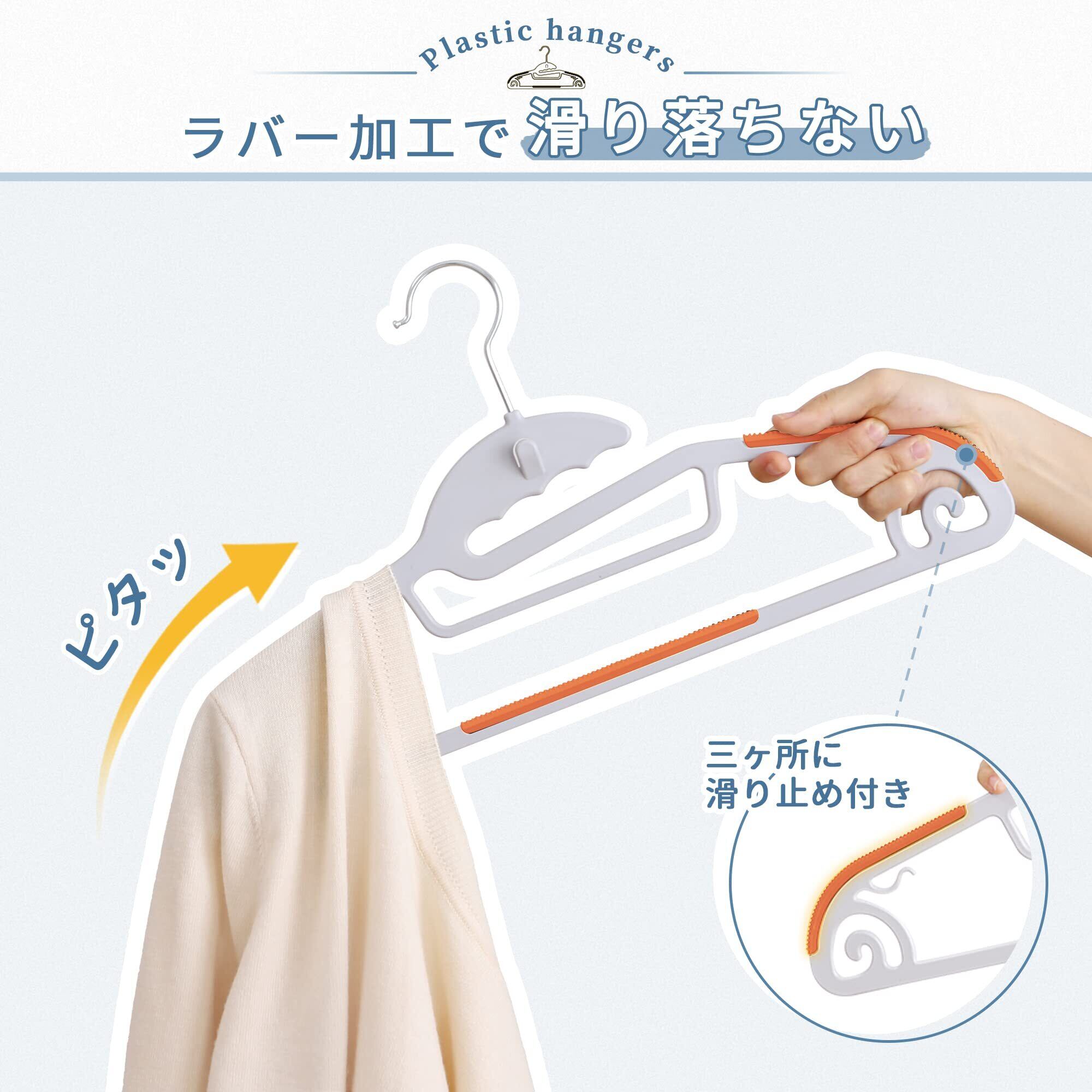 Plastic hangers

ラバー加工で滑り落ちない

ピタッ

三ヶ所に
滑り止め付き