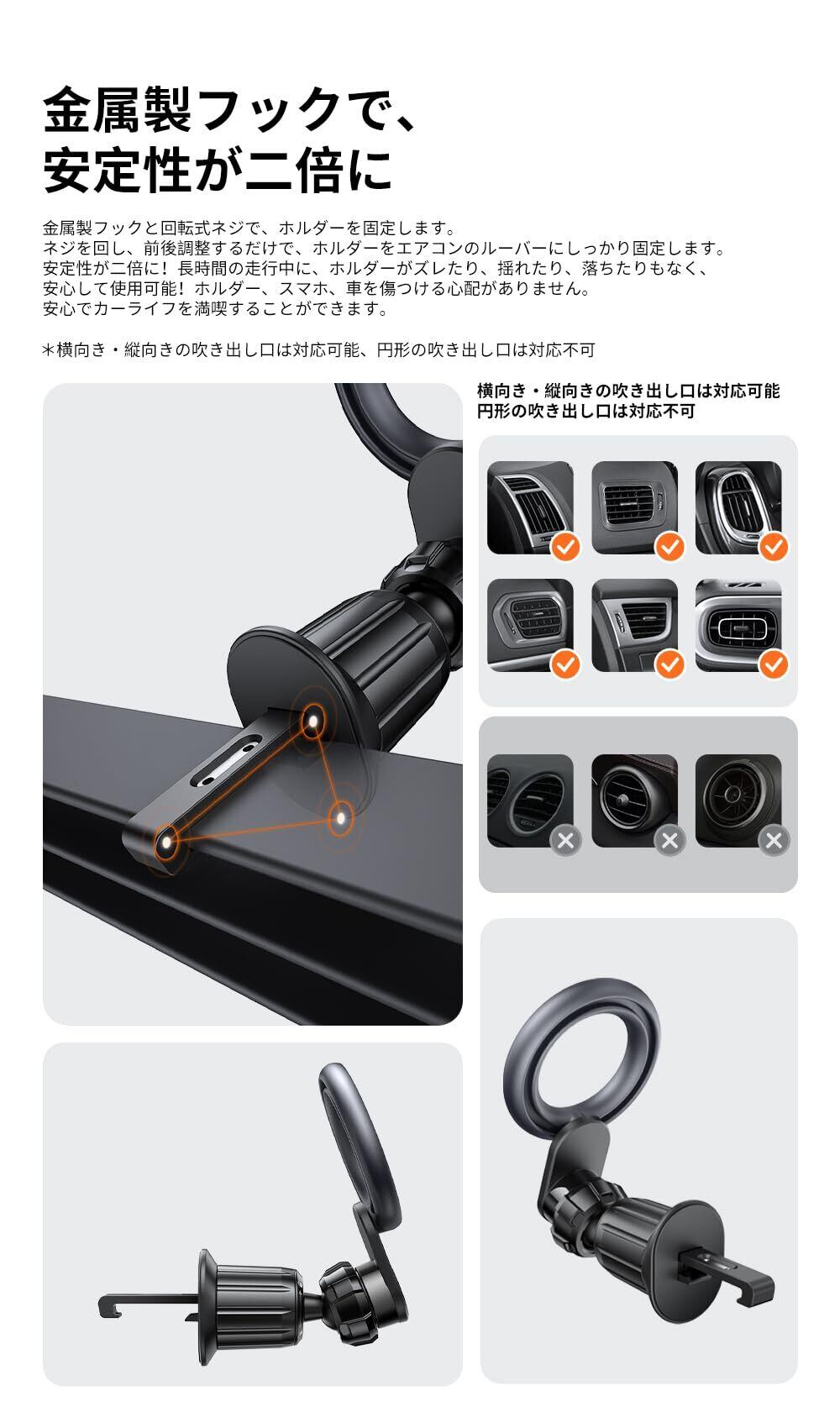 金属製フックで、
安定性が二倍に

金属製フックと回転式ネジで、ホルダーを固定します。
ネジを回し、前後調整するだけで、ホルダーをエアコンのルーバーにしっかり固定します。
安定性が二倍に！長時間の走行中に、ホルダーがズレたり、揺れたり、落ちたりもなく、
安心して使用可能！ホルダー、スマホ、車を傷つける心配がありません。
安心でカーライフを満喫することができます。

＊横向き・縦向きの吹き出し口は対応可能、円形の吹き出し口は対応不可

横向き・縦向きの吹き出し口は対応可能
円形の吹き出し口は対応不可