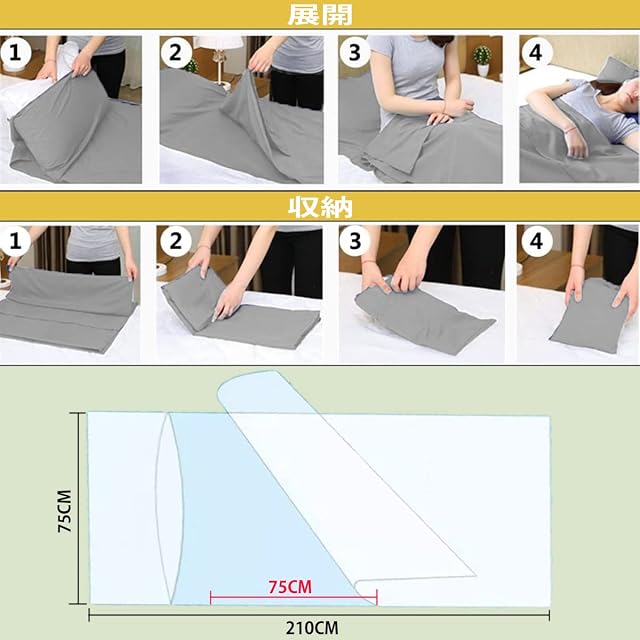 展開

1

2

3

4

収納

1

2

3

4

75CM

75CM

210CM