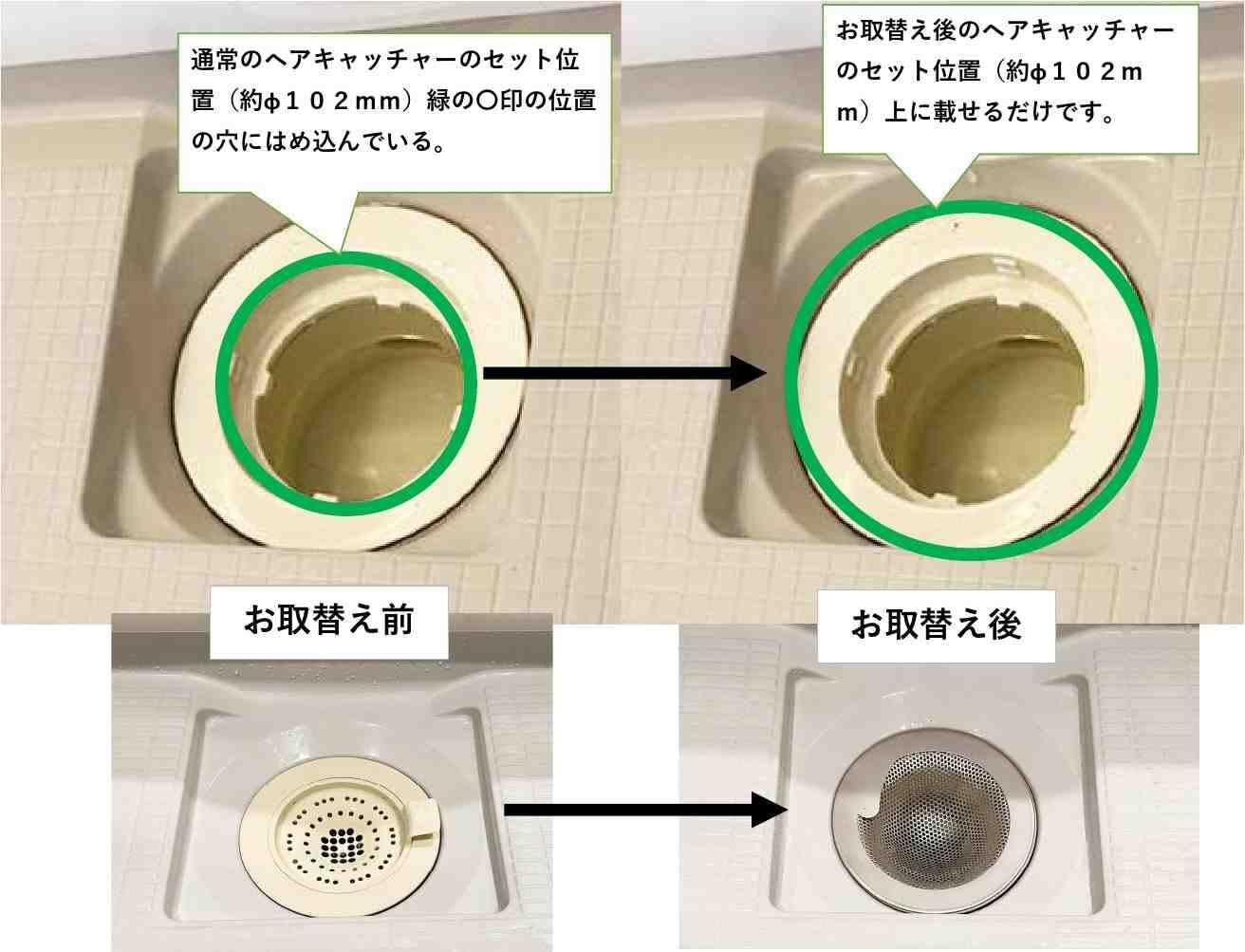 通常のヘアキャッチャーのセット位置（約φ１０２mm）緑の〇印の位置の穴にはめ込んでいる。

お取替え後のヘアキャッチャーのセット位置（約φ１０２mm）上に載せるだけです。

お取替え前

お取替え後