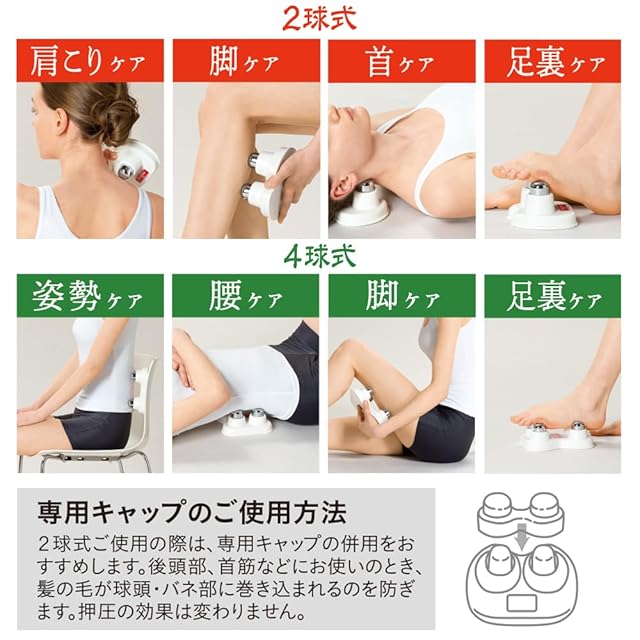 2球式

肩こりケア

脚ケア

首ケア

足裏ケア

4球式

姿勢ケア

腰ケア

脚ケア

足裏ケア

専用キャップのご使用方法

2球式ご使用の際は、専用キャップの併用をおすすめします。後頭部、首筋などにお使いのとき、髪の毛が球頭・バネ部に巻き込まれるのを防ぎます。押圧の効果は変わりません。