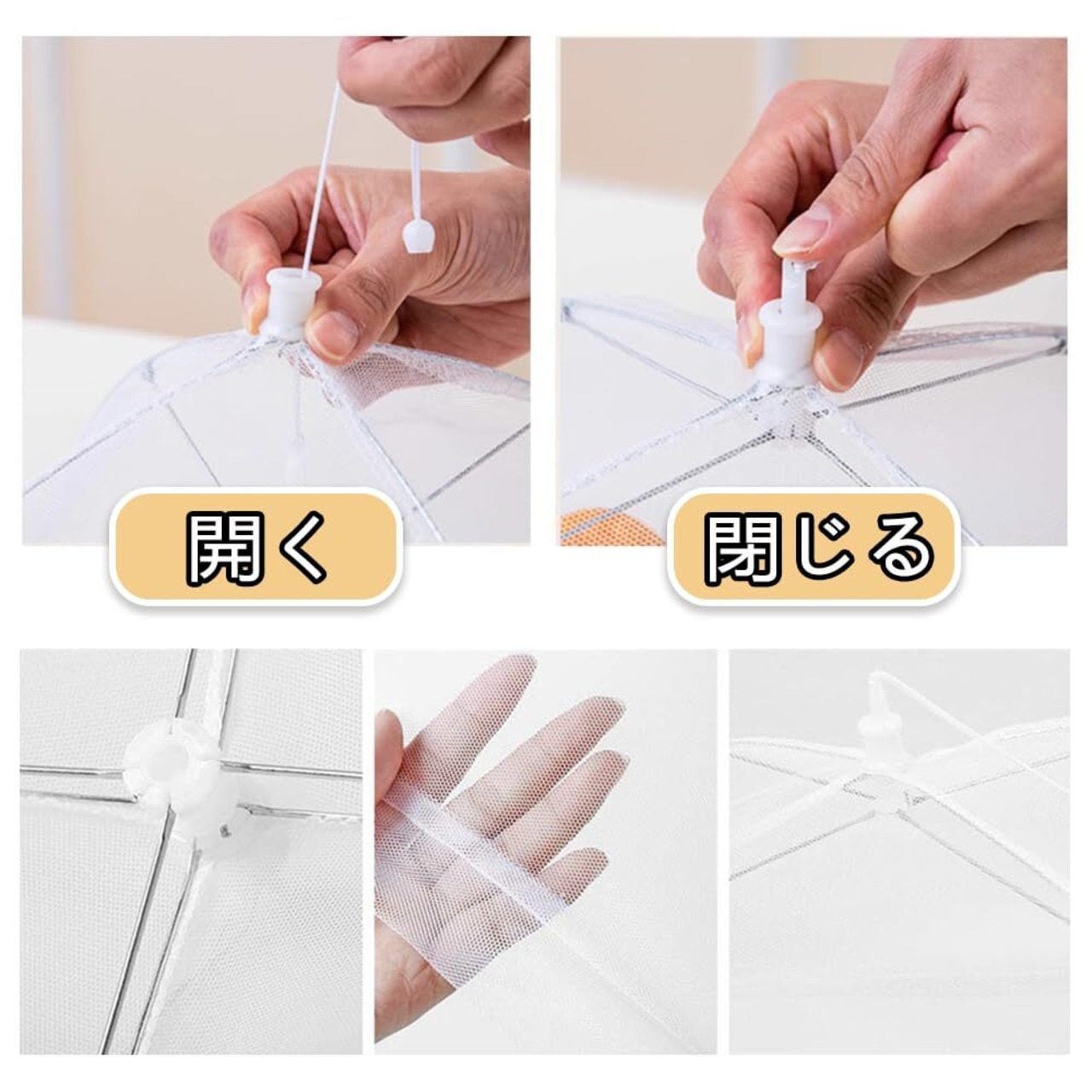 開く

閉じる