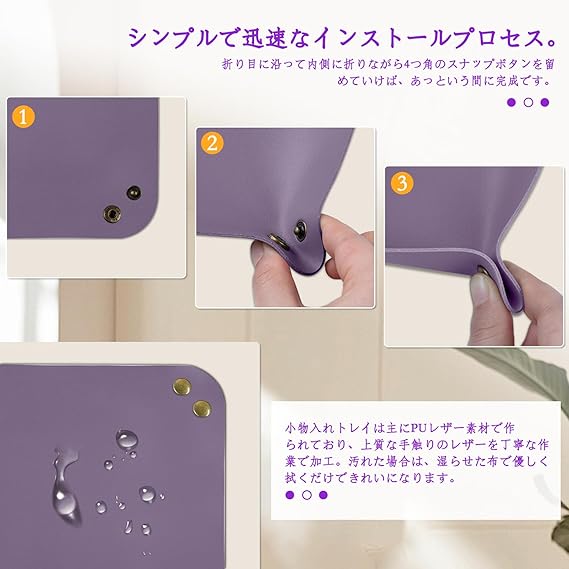 シンプルで迅速なインストールプロセス。

折り目に沿って内側に折りながら4つ角のスナップボタンを留めていけば、あっという間に完成です。

1

2

3

小物入れトレイは主にPUレザー素材で作られており、上質な手触りのレザーを丁寧な作業で加工。汚れた場合は、湿らせた布で優しく拭くだけできれいになります。