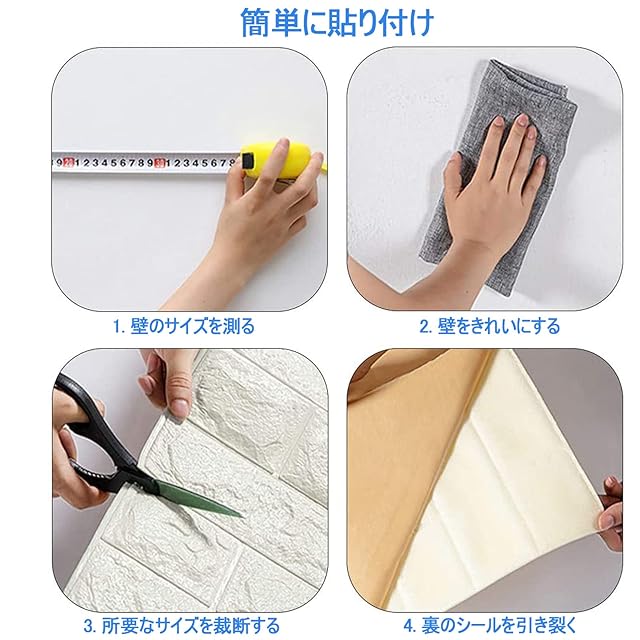 簡単に貼り付け

9 20 1 2 3 4 5 6 7 8 9 30 1 2 3 4 5 6 7 8

1. 壁のサイズを測る

2. 壁をきれいにする

3. 所要なサイズを裁断する

4. 裏のシールを引き裂く