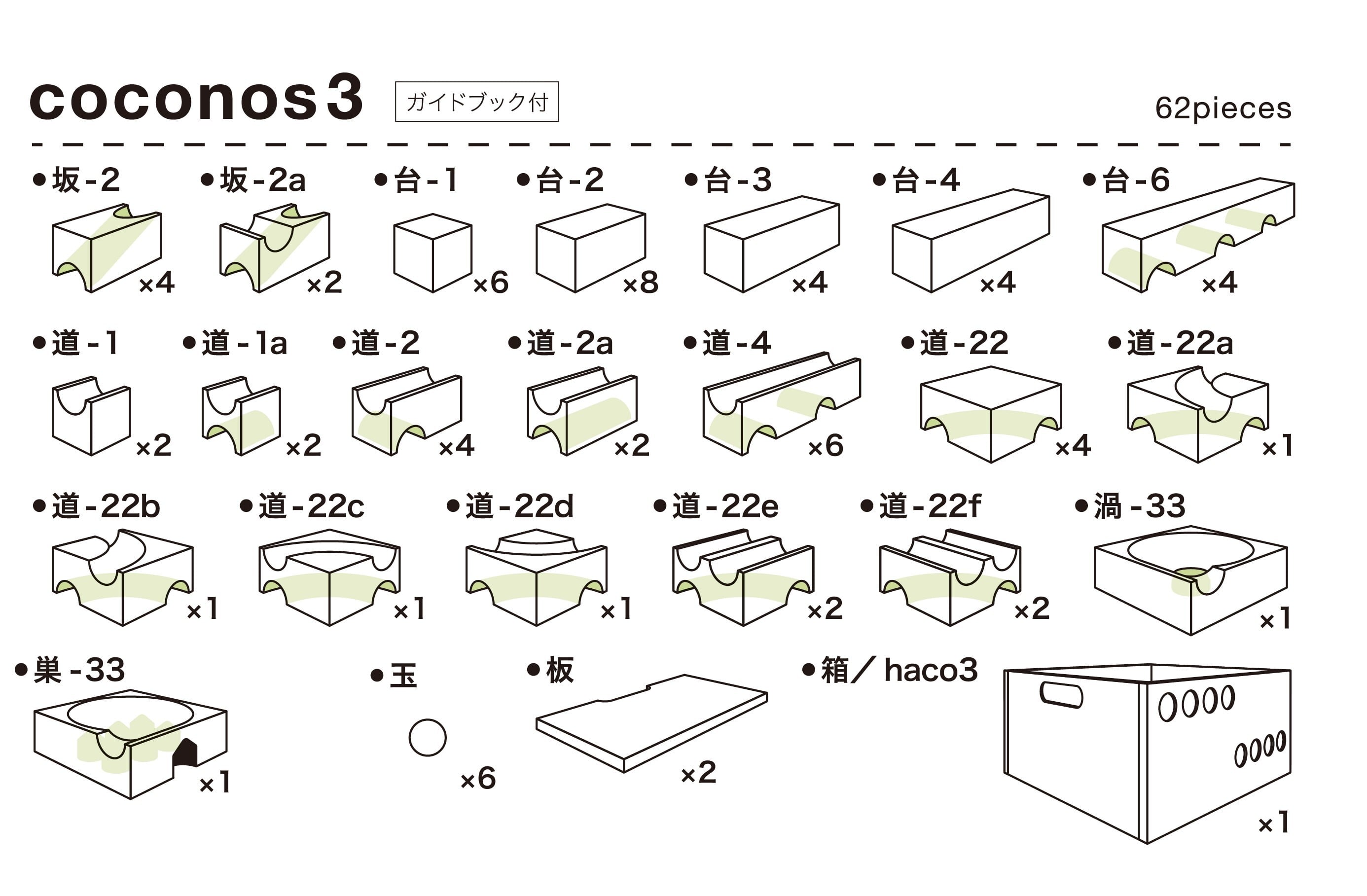 coconos3 ガイドブック付 62pieces

●坂-2 ×4
●坂-2a ×2
●台-1 ×6
●台-2 ×8
●台-3 ×4
●台-4 ×4
●台-6 ×4

●道-1 ×2
●道-1a ×2
●道-2 ×4
●道-2a ×2
●道-4 ×6
●道-22 ×4
●道-22a ×1

●道-22b ×1
●道-22c ×1
●道-22d ×1
●道-22e ×2
●道-22f ×2
●渦-33 ×1

●巣-33 ×1
●玉 ×6
●板 ×2
●箱/haco3 ×1