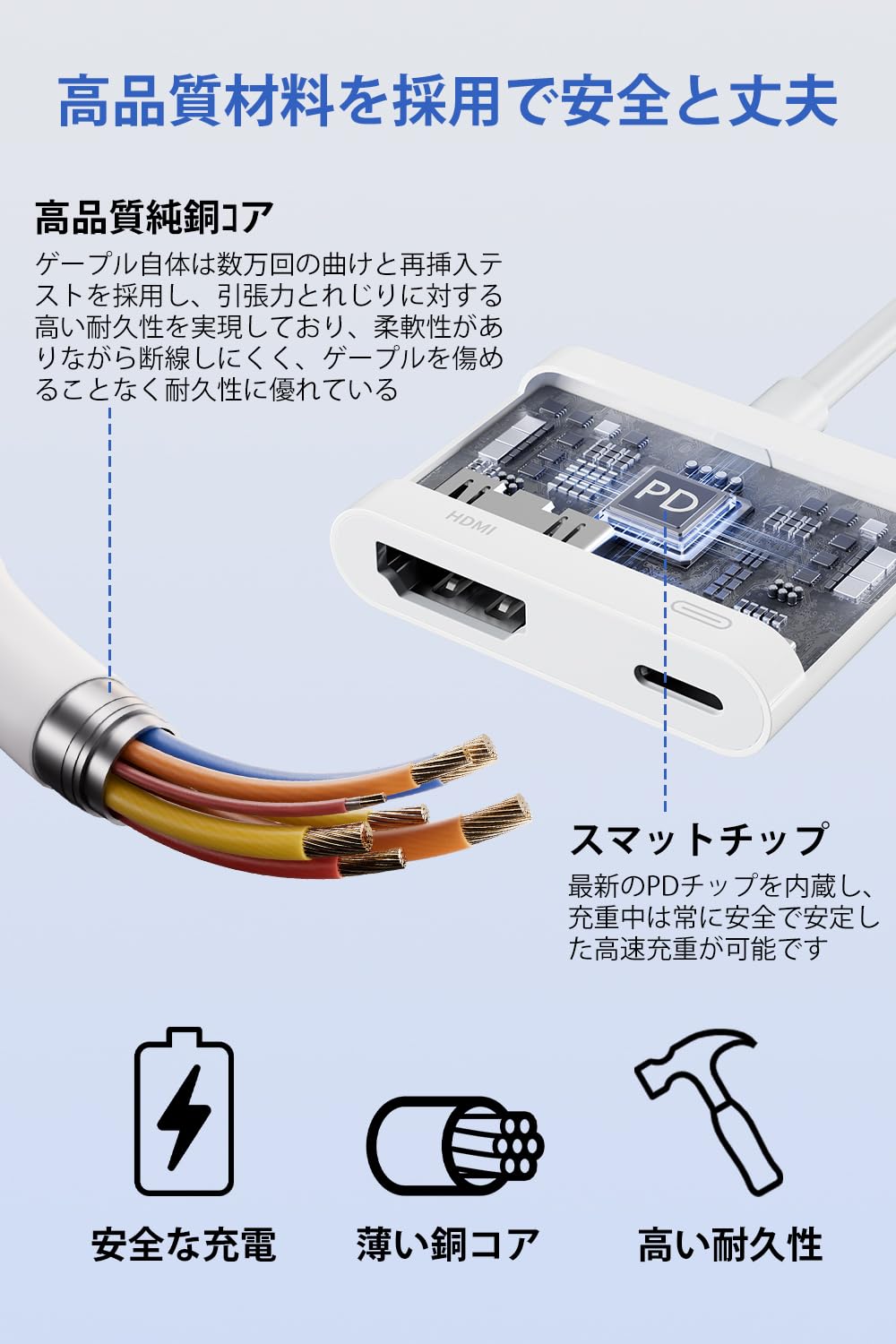 高品質材料を採用で安全と丈夫

高品質純銅コア
ゲーブル自体は数万回の曲けと再挿入テストを採用し、引張力とれじりに対する高い耐久性を実現しており、柔軟性がありながら断線しにくく、ゲーブルを傷めることなく耐久性に優れている

HDMI

PD

スマットチップ
最新のPDチップを内蔵し、充重中は常に安全で安定した高速充重が可能です

安全な充電

薄い銅コア

高い耐久性