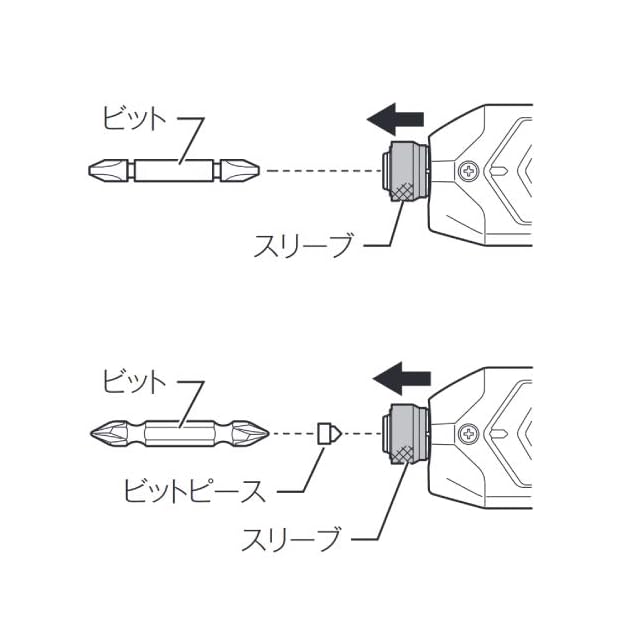 ビット

スリーブ

ビット

ビットピース

スリーブ