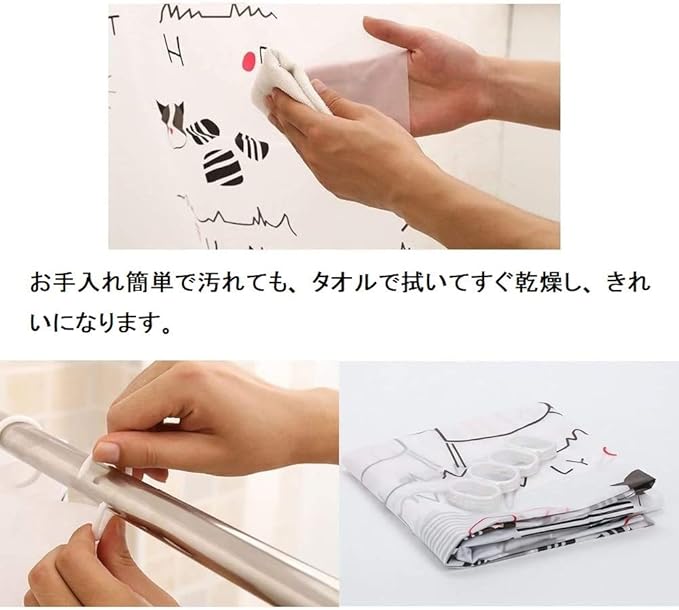 お手入れ簡単で汚れても、タオルで拭いてすぐ乾燥し、きれいになります。