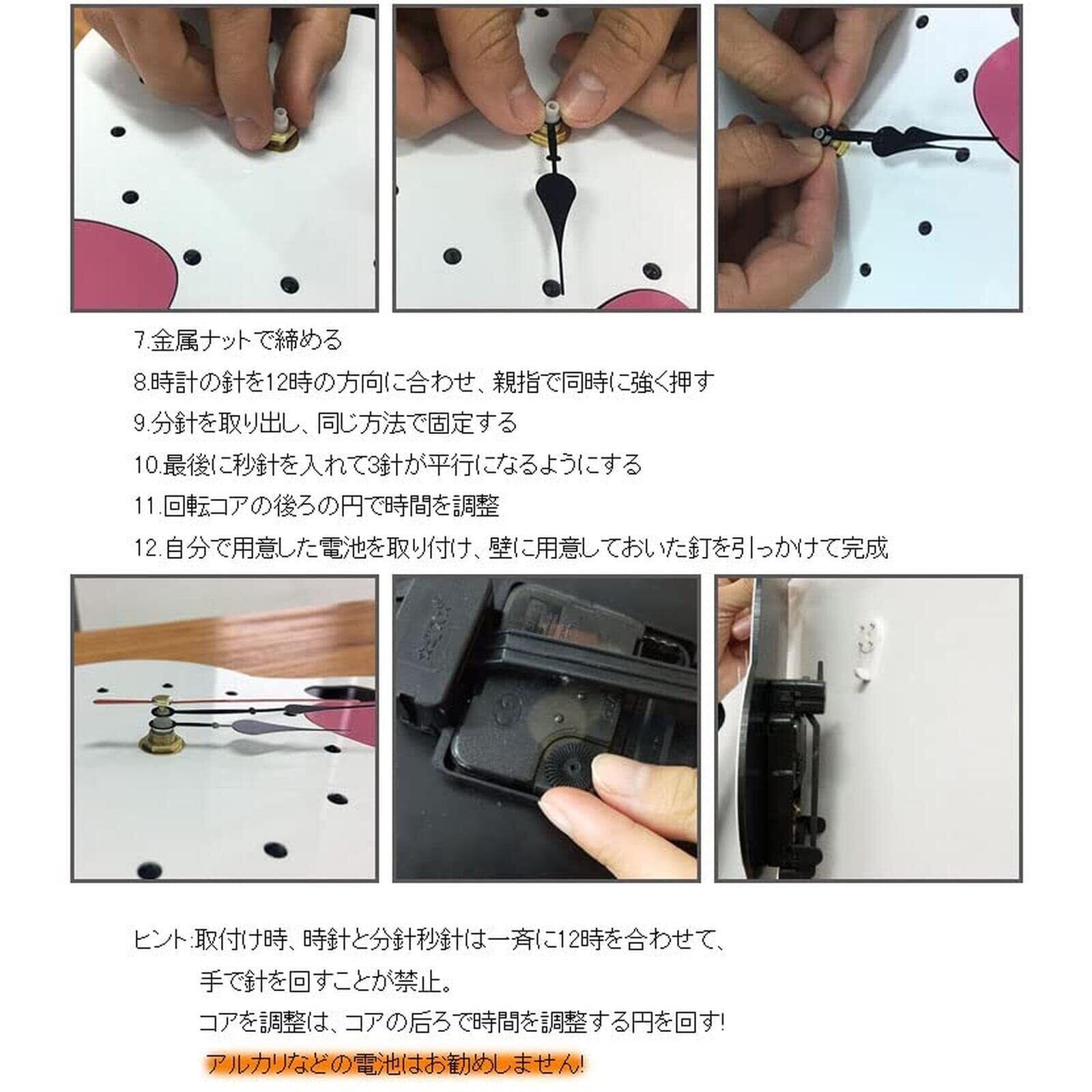 7.金属ナットで締める
8.時計の針を12時の方向に合わせ、親指で同時に強く押す
9.分針を取り出し、同じ方法で固定する
10.最後に秒針を入れて3針が平行になるようにする
11.回転コアの後ろの円で時間を調整
12.自分で用意した電池を取り付け、壁に用意しておいた釘を引っかけて完成

ヒント:取付け時、時針と分針秒針は一斉に12時を合わせて、
手で針を回すことが禁止。
コアを調整は、コアの后ろで時間を調整する円を回す!
アルカリなどの電池はお勧めしません!