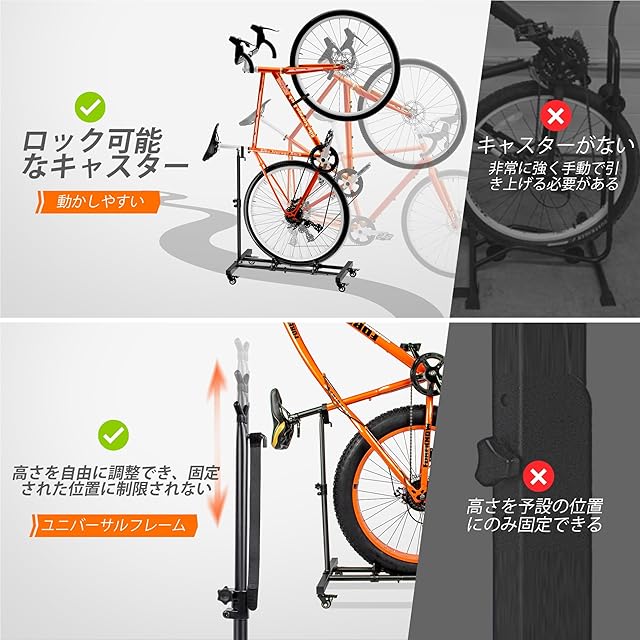 ロック可能なキャスター

動かしやすい

キャスターがない

非常に強く手動で引き上げる必要がある

高さを自由に調整でき、固定された位置に制限されない

ユニバーサルフレーム

高さを予設の位置にのみ固定できる