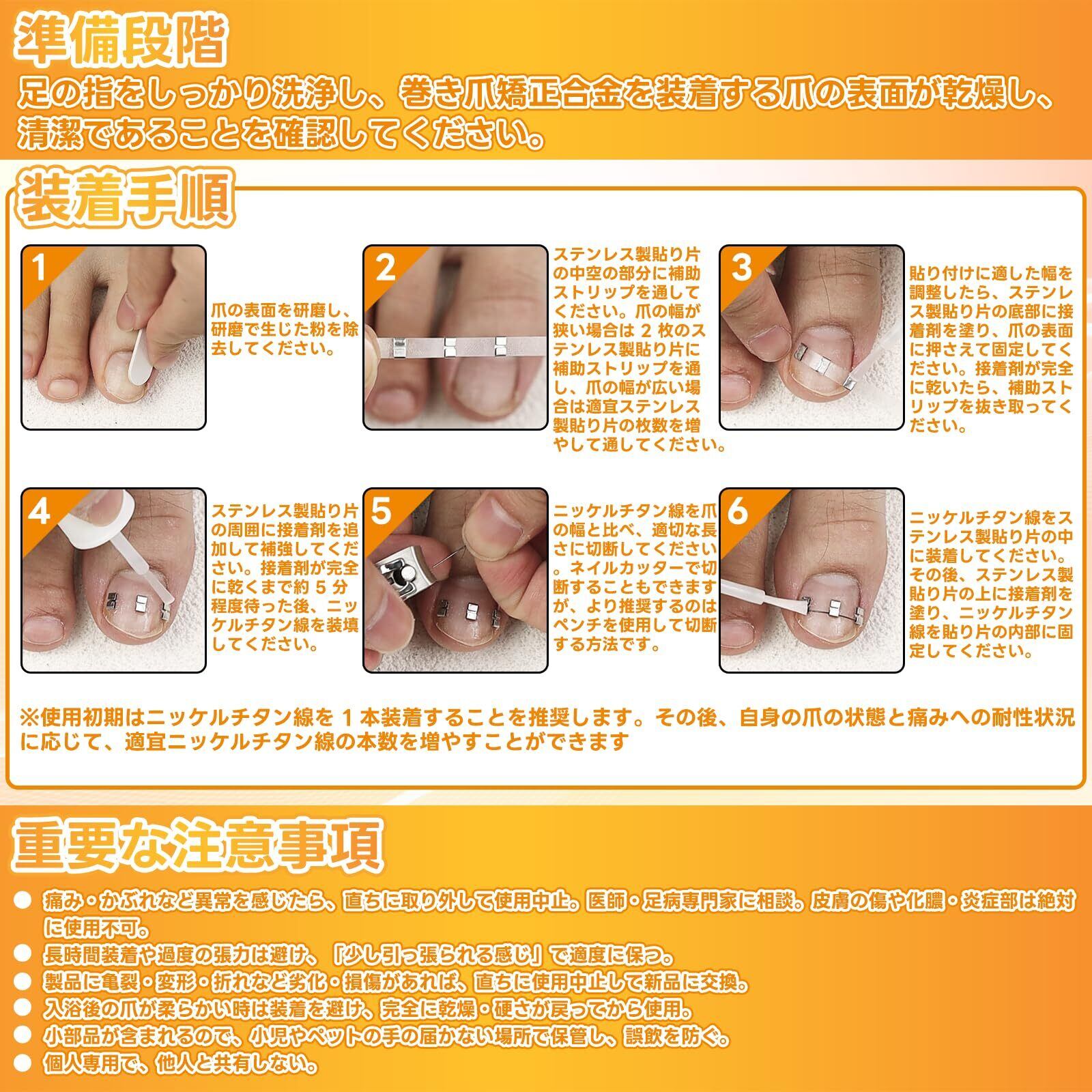 準備段階
足の指をしっかり洗浄し、巻き爪矯正合金を装着する爪の表面が乾燥し、清潔であることを確認してください。

装着手順

1
爪の表面を研磨し、研磨で生じた粉を除去してください。

2
ステンレス製貼り片の中空の部分に補助ストリップを通してください。爪の幅が狭い場合は 2 枚のステンレス製貼り片に補助ストリップを通し、爪の幅が広い場合は適宜ステンレス製貼り片の枚数を増やして通してください。

3
貼り付けに適した幅を調整したら、ステンレス製貼り片の底部に接着剤を塗り、爪の表面に押さえて固定してください。接着剤が完全に乾いたら、補助ストリップを抜き取ってください。

4
ステンレス製貼り片の周囲に接着剤を追加して補強してください。接着剤が完全に乾くまで約 5 分程度待った後、ニッケルチタン線を装填してください。

5
ニッケルチタン線を爪の幅と比べ、適切な長さに切断してください。ネイルカッターで切断することもできますが、より推奨するのはペンチを使用して切断する方法です。

6
ニッケルチタン線をステンレス製貼り片の中に装着してください。その後、ステンレス製貼り片の上に接着剤を塗り、ニッケルチタン線を貼り片の内部に固定してください。

※使用初期はニッケルチタン線を 1 本装着することを推奨します。その後、自身の爪の状態と痛みへの耐性状況に応じて、適宜ニッケルチタン線の本数を増やすことができます

重要な注意事項
● 痛み・かぶれなど異常を感じたら、直ちに取り外して使用中止。医師・足病専門家に相談。皮膚の傷や化膿・炎症部は絶対に使用不可。
● 長時間装着や過度の張力は避け、「少し引っ張られる感じ」で適度に保つ。
● 製品に亀裂・変形・折れなど劣化・損傷があれば、直ちに使用中止して新品に交換。
● 入浴後の爪が柔らかい時は装着を避け、完全に乾燥・硬さが戻ってから使用。
● 小部品が含まれるので、小児やペットの手の届かない場所で保管し、誤飲を防ぐ。
● 個人専用で、他人と共有しない。