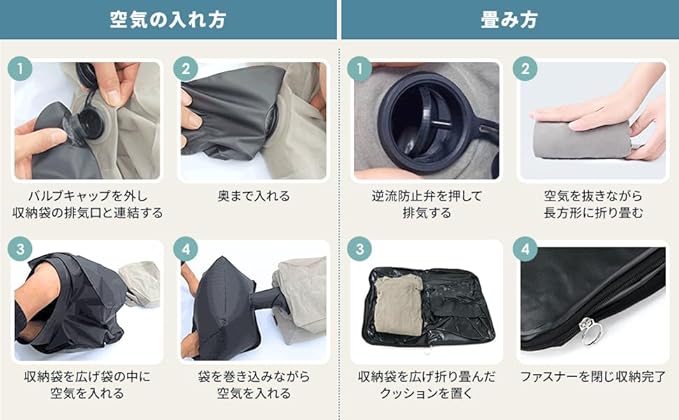 空気の入れ方

1
バルブキャップを外し収納袋の排気口と連結する

2
奥まで入れる

3
収納袋を広げ袋の中に空気を入れる

4
袋を巻き込みながら空気を入れる

畳み方

1
逆流防止弁を押して排気する

2
空気を抜きながら長方形に折り畳む

3
収納袋を広げ折り畳んだクッションを置く

4
ファスナーを閉じ収納完了