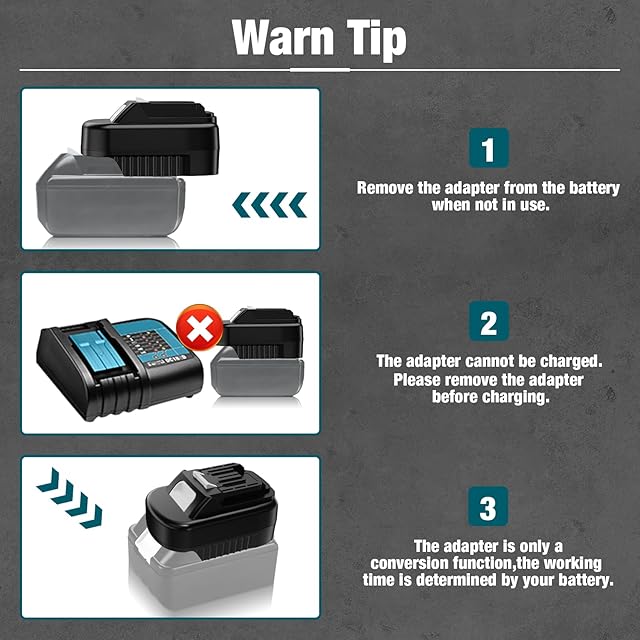 Warn Tip

1

Remove the adapter from the battery when not in use.

2

The adapter cannot be charged. Please remove the adapter before charging.

3

The adapter is only a conversion function,the working time is determined by your battery.