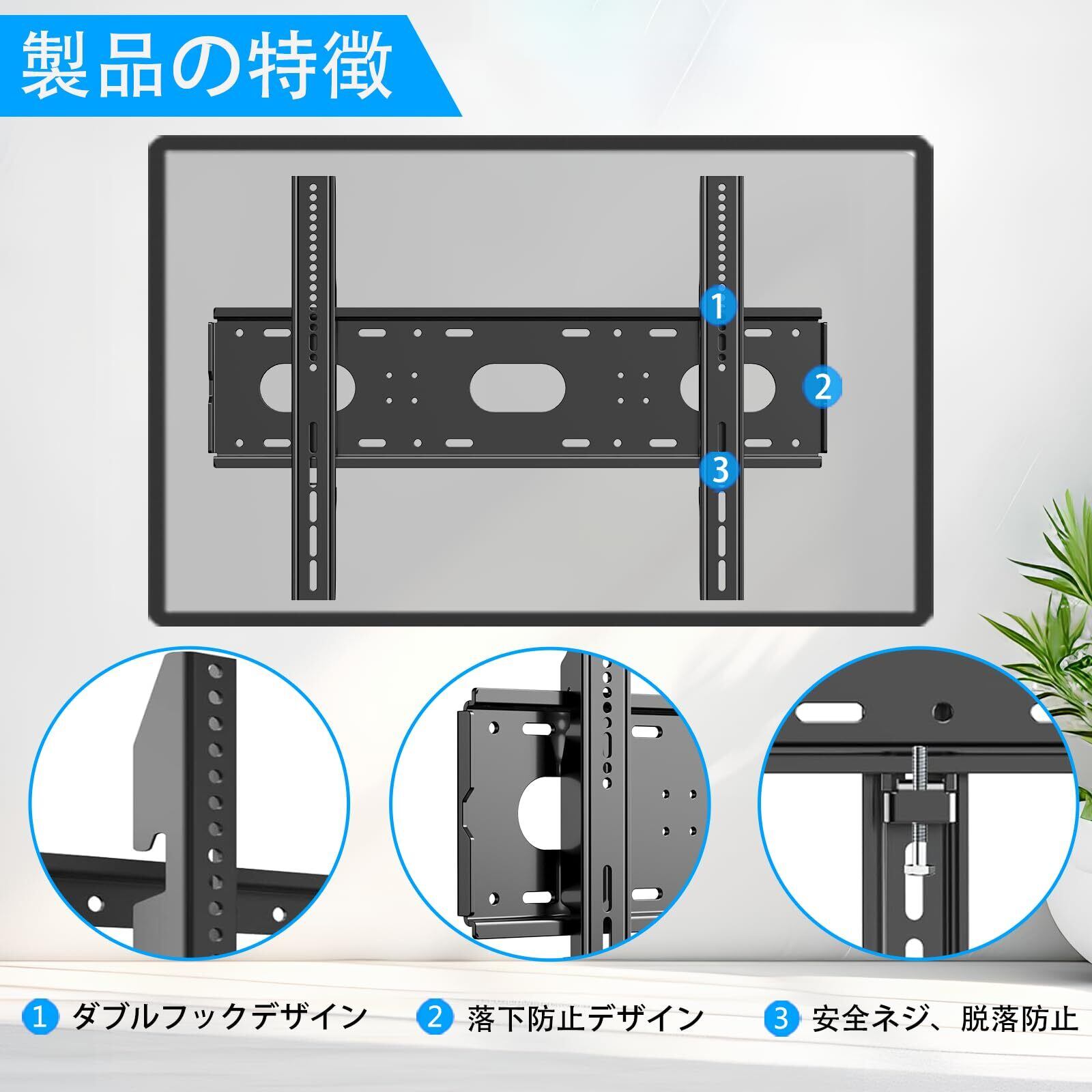 製品の特徴

1

2

3

1 ダブルフックデザイン

2 落下防止デザイン

3 安全ネジ、脱落防止