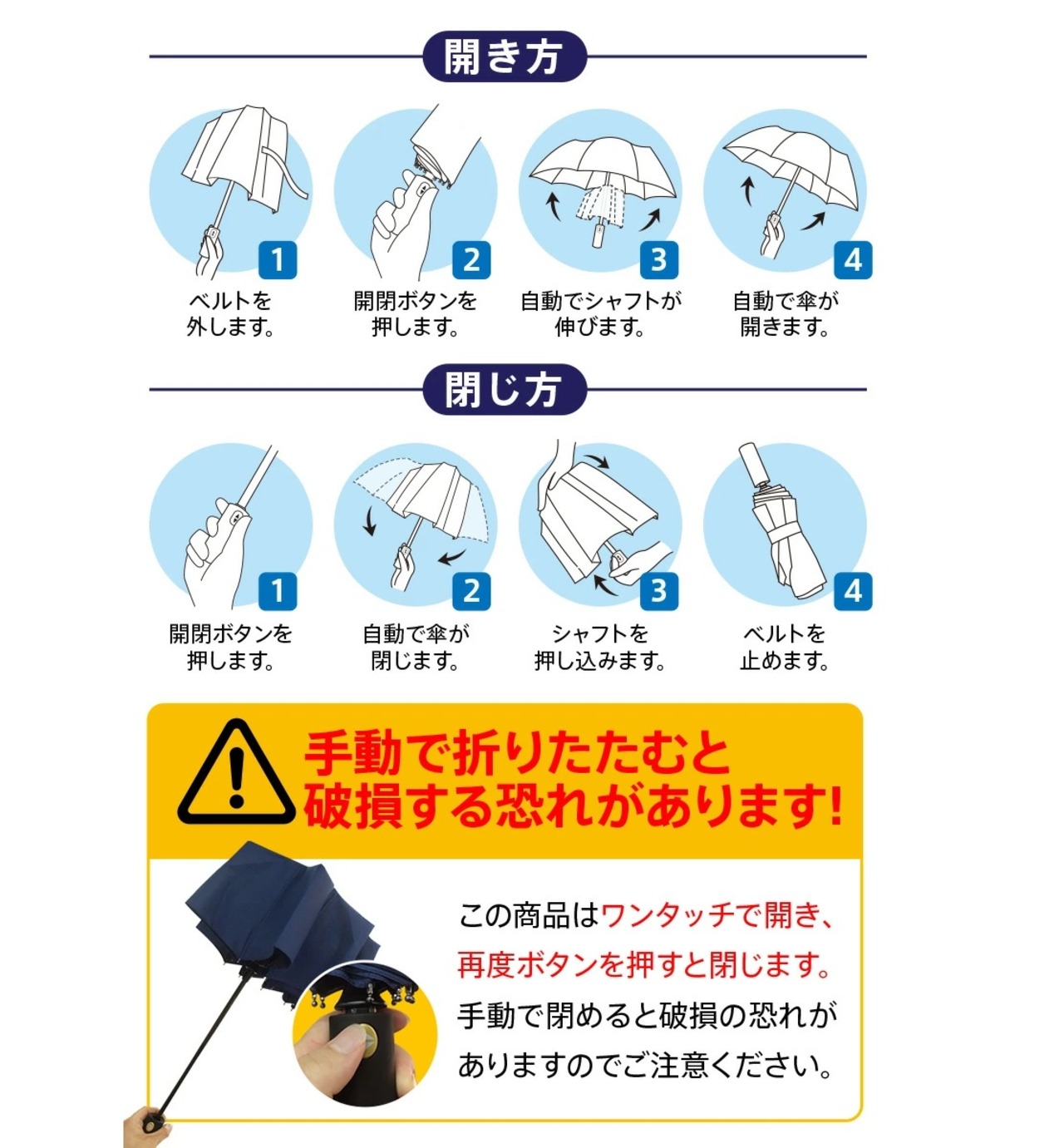 開き方

1
ベルトを外します。

2
開閉ボタンを押します。

3
自動でシャフトが伸びます。

4
自動で傘が開きます。

閉じ方

1
開閉ボタンを押します。

2
自動で傘が閉じます。

3
シャフトを押し込みます。

4
ベルトを止めます。

手動で折りたたむと破損する恐れがあります!

この商品はワンタッチで開き、再度ボタンを押すと閉じます。手動で閉めると破損の恐れがありますのでご注意ください。