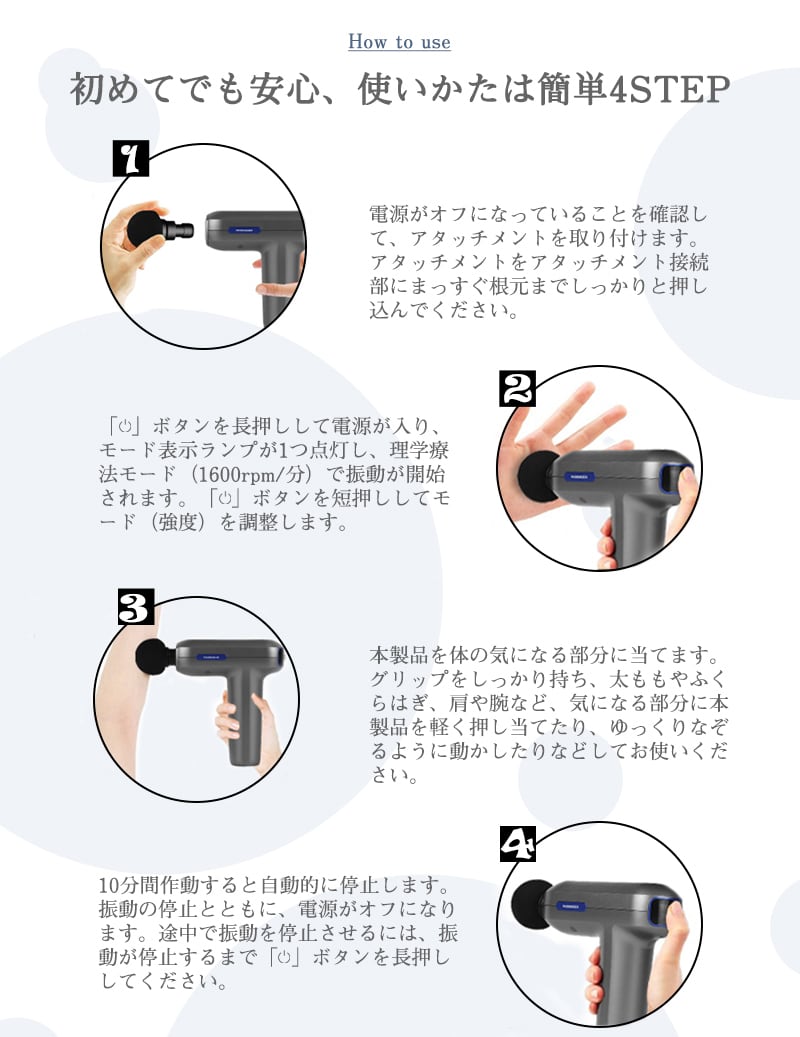 How to use

初めてでも安心、使いかたは簡単4STEP

1

電源がオフになっていることを確認して、アタッチメントを取り付けます。アタッチメントをアタッチメント接続部にまっすぐ根元までしっかりと押し込んでください。

2

「⏻」ボタンを長押しして電源が入り、モード表示ランプが1つ点灯し、理学療法モード（1600rpm/分）で振動が開始されます。「⏻」ボタンを短押ししてモード（強度）を調整します。

3

本製品を体の気になる部分に当てます。グリップをしっかり持ち、太ももやふくらはぎ、肩や腕など、気になる部分に本製品を軽く押し当てたり、ゆっくりなぞるように動かしたりなどしてお使いください。

4

10分間作動すると自動的に停止します。振動の停止とともに、電源がオフになります。途中で振動を停止させるには、振動が停止するまで「⏻」ボタンを長押ししてください。