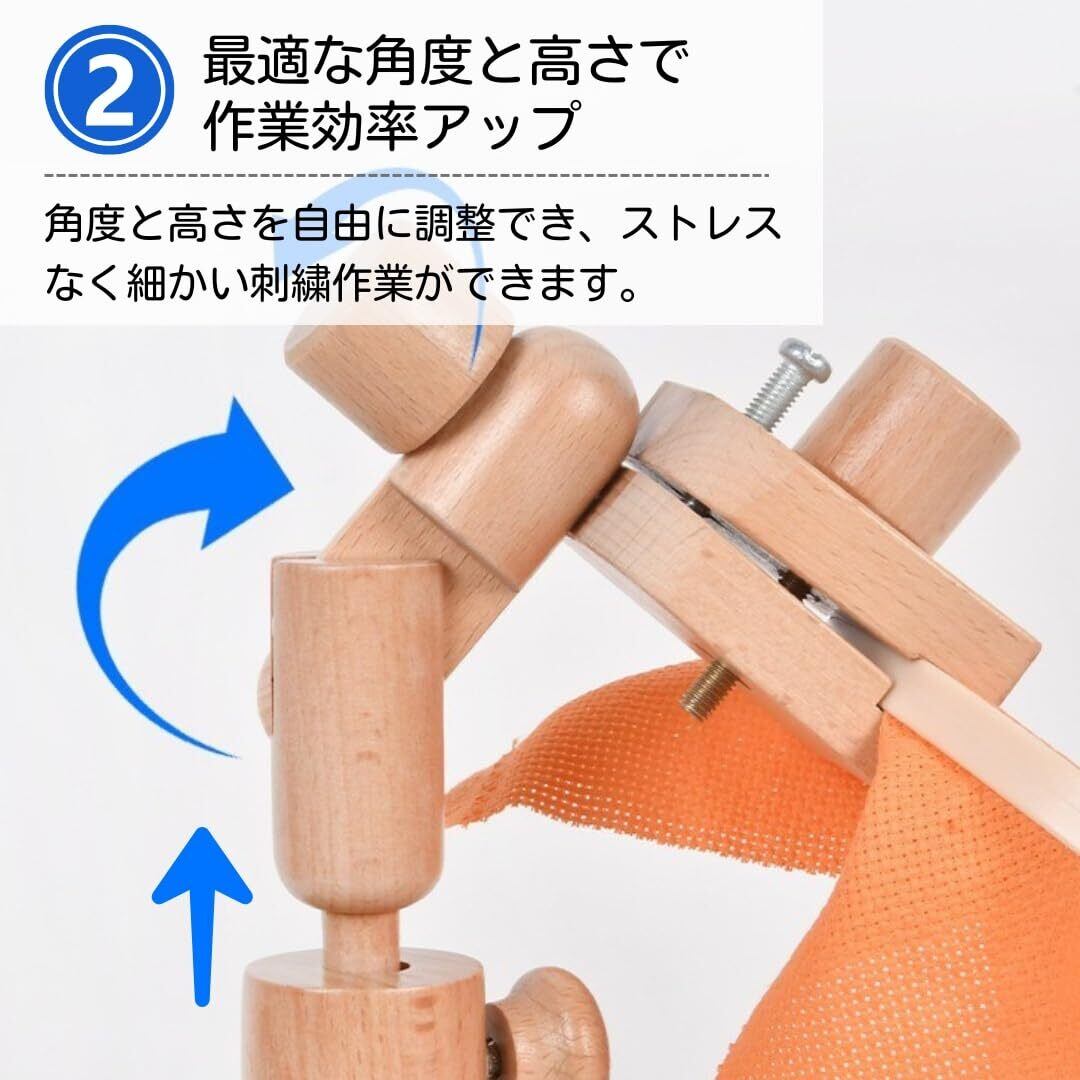 2 最適な角度と高さで作業効率アップ

角度と高さを自由に調整でき、ストレスなく細かい刺繍作業ができます。