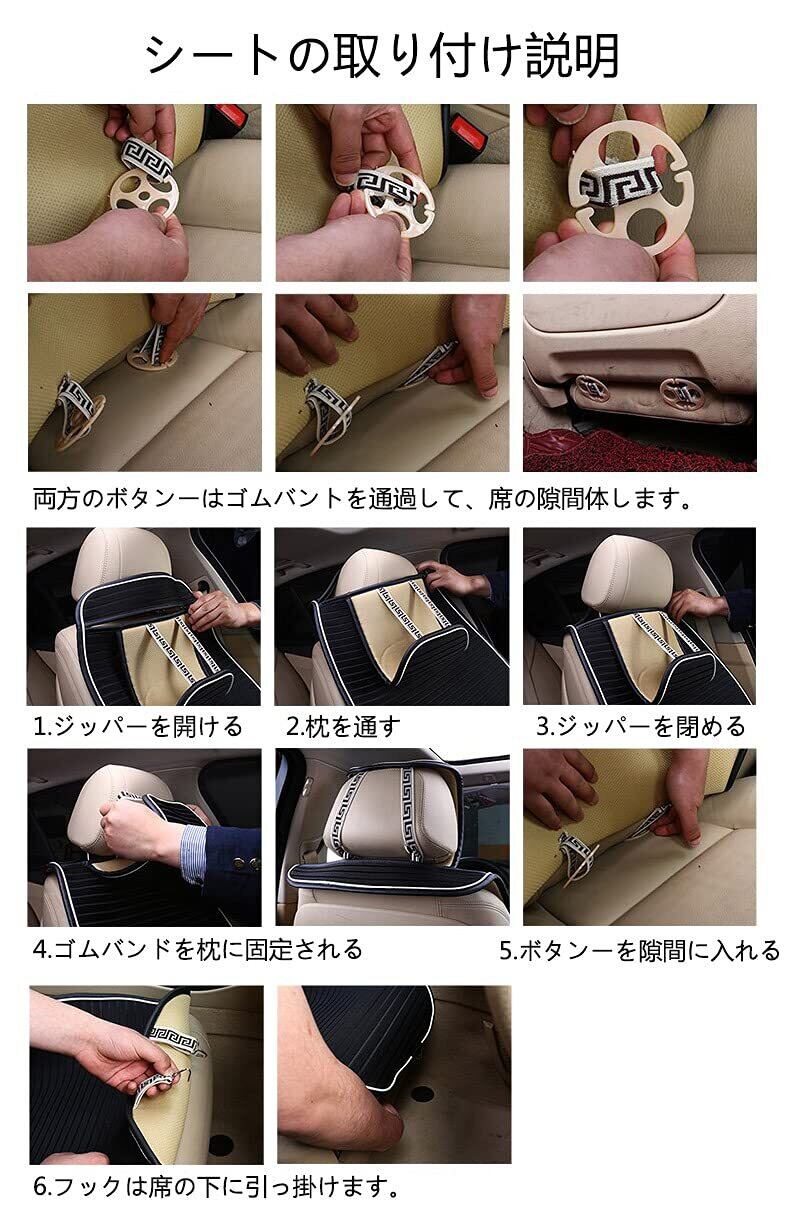 シートの取り付け説明

両方のボタンーはゴムバントを通過して、席の隙間体します。

1.ジッパーを開ける

2.枕を通す

3.ジッパーを閉める

4.ゴムバンドを枕に固定される

5.ボタンーを隙間に入れる

6.フックは席の下に引っ掛けます。