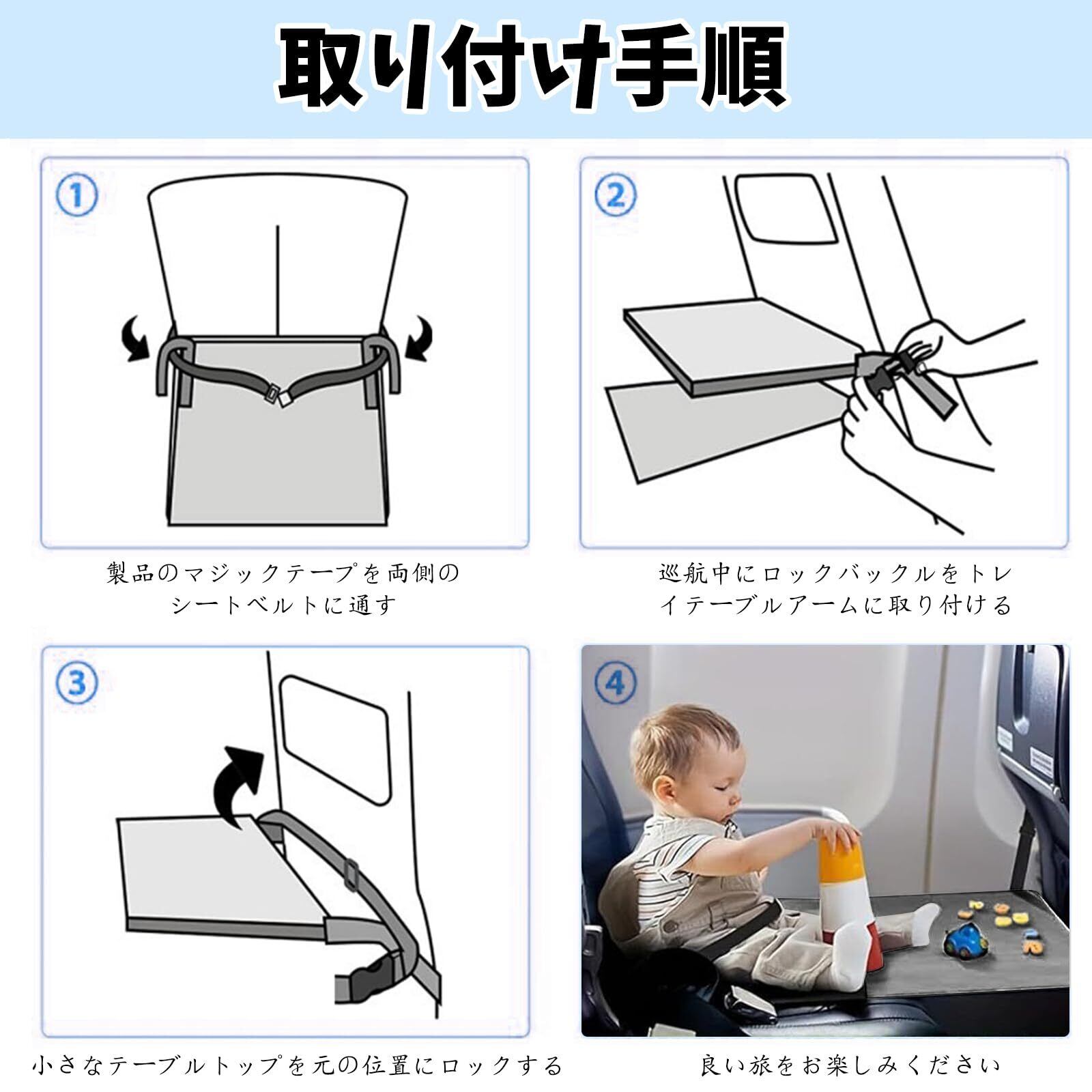 取り付け手順

①

製品のマジックテープを両側のシートベルトに通す

②

巡航中にロックバックルをトレイテーブルアームに取り付ける

③

小さなテーブルトップを元の位置にロックする

④

良い旅をお楽しみください