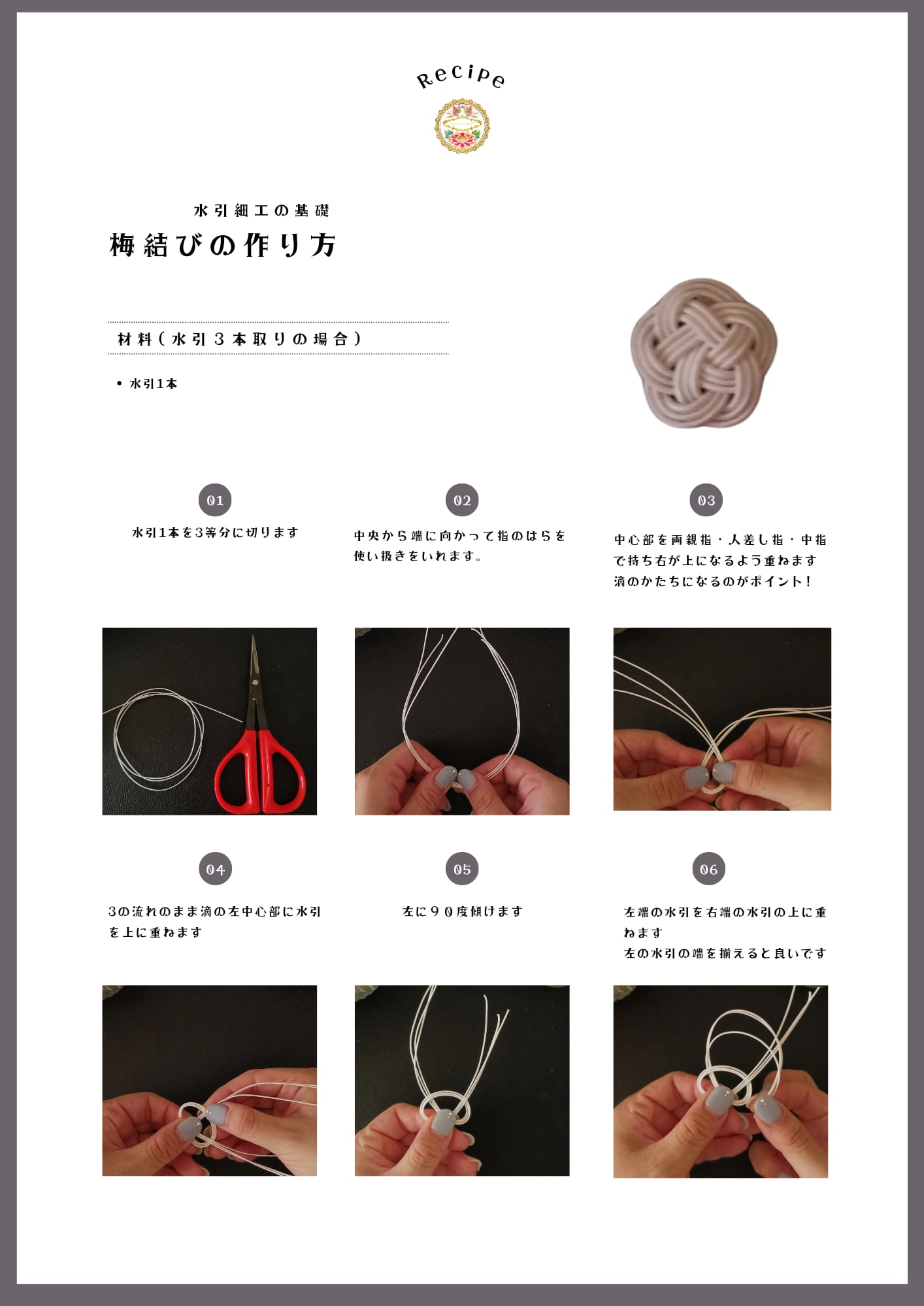 Recipe

水引細工の基礎

梅結びの作り方

材料（水引３本取りの場合）

• 水引1本

01

水引1本を3等分に切ります

02

中央から端に向かって指のはらを使い扱きをいれます。

03

中心部を両親指・人差し指・中指で持ち右が上になるよう重ねます
滴のかたちになるのがポイント！

04

3の流れのまま滴の左中心部に水引を上に重ねます

05

左に９０度傾けます

06

左端の水引を右端の水引の上に重ねます
左の水引の端を揃えると良いです