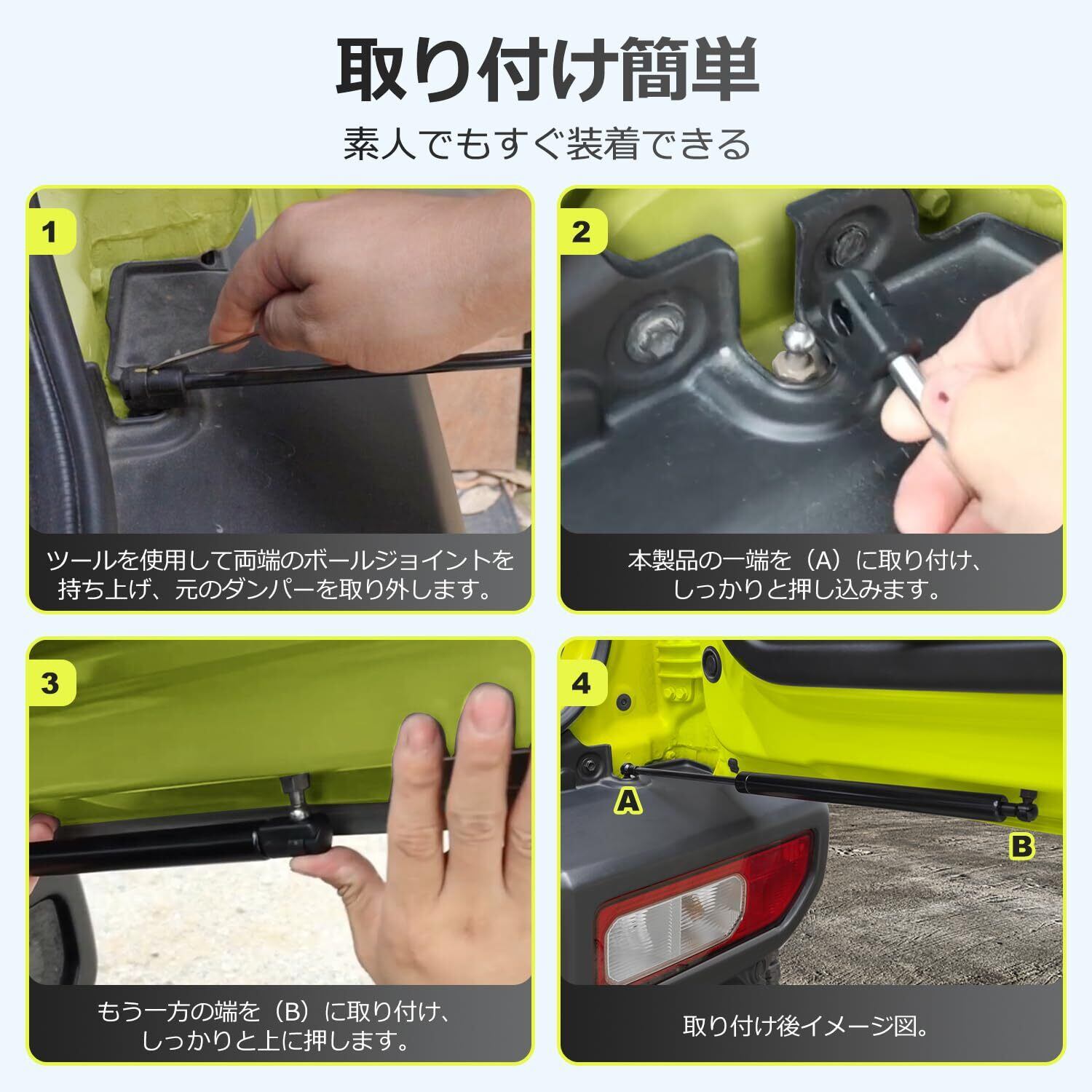 取り付け簡単

素人でもすぐ装着できる

1

ツールを使用して両端のボールジョイントを持ち上げ、元のダンパーを取り外します。

2

本製品の一端を（A）に取り付け、しっかりと押し込みます。

3

もう一方の端を（B）に取り付け、しっかりと上に押します。

4

A

B

取り付け後イメージ図。