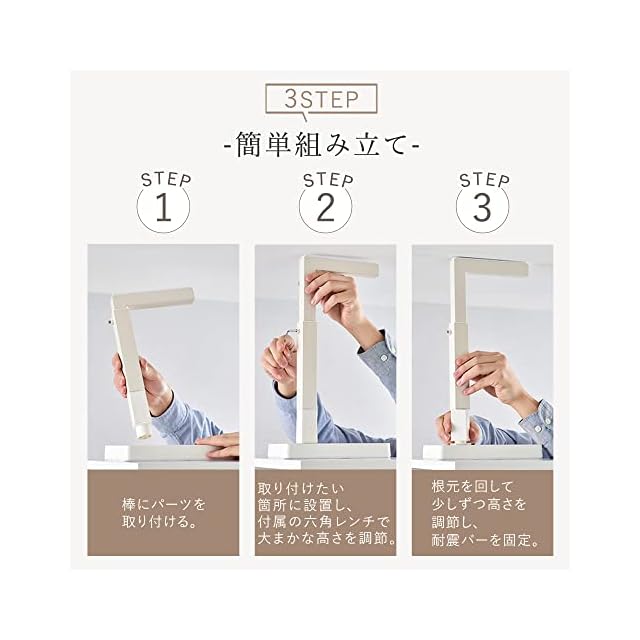 3STEP

-簡単組み立て-

STEP 1

STEP 2

STEP 3

棒にパーツを取り付ける。

取り付けたい箇所に設置し、付属の六角レンチで大まかな高さを調節。

根元を回して少しずつ高さを調節し、耐震バーを固定。