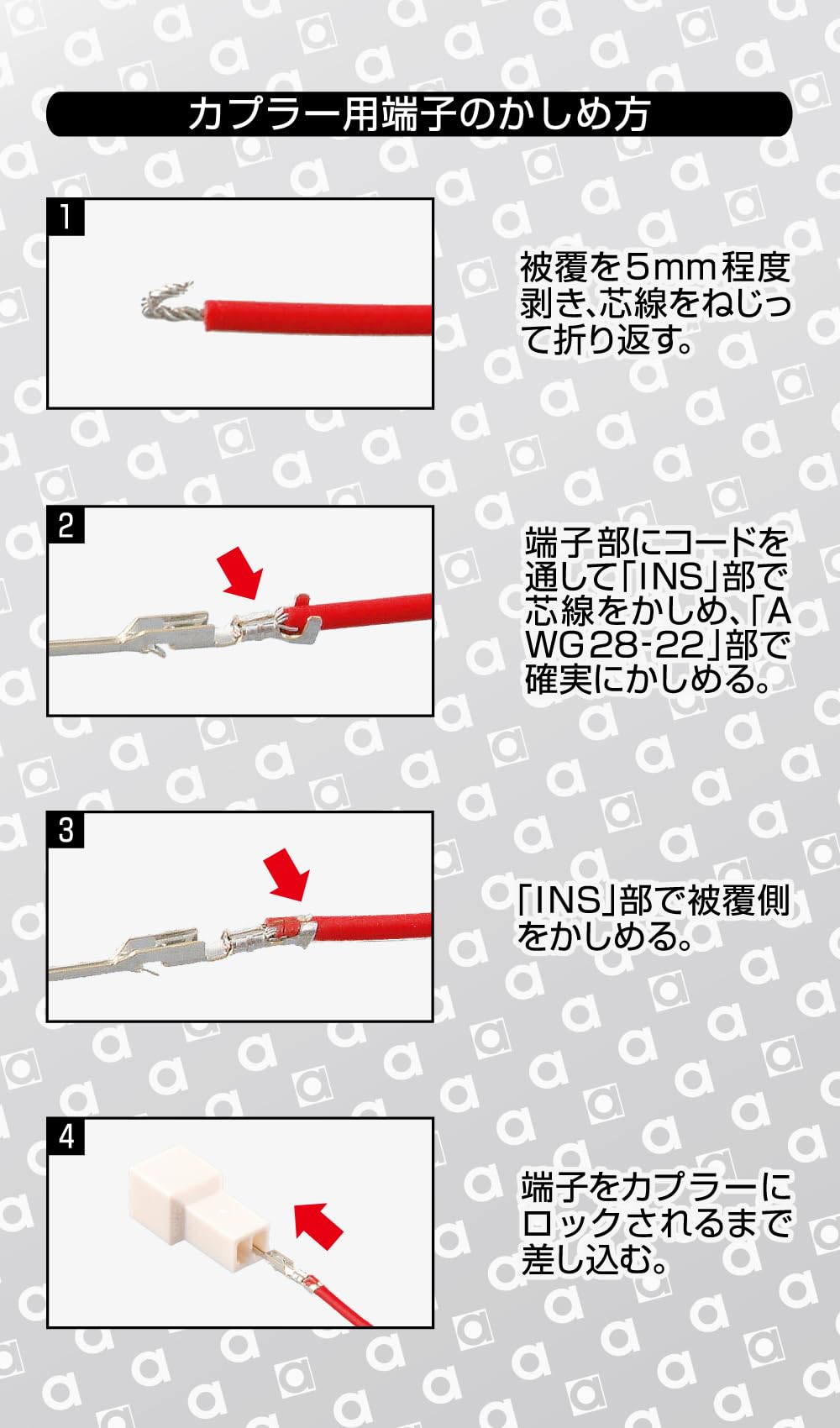 カプラー用端子のかしめ方

1

被覆を5mm程度剥き、芯線をねじって折り返す。

2

端子部にコードを通して「INS」部で芯線をかしめ、「AWG28-22」部で確実にかしめる。

3

「INS」部で被覆側をかしめる。

4

端子をカプラーにロックされるまで差し込む。