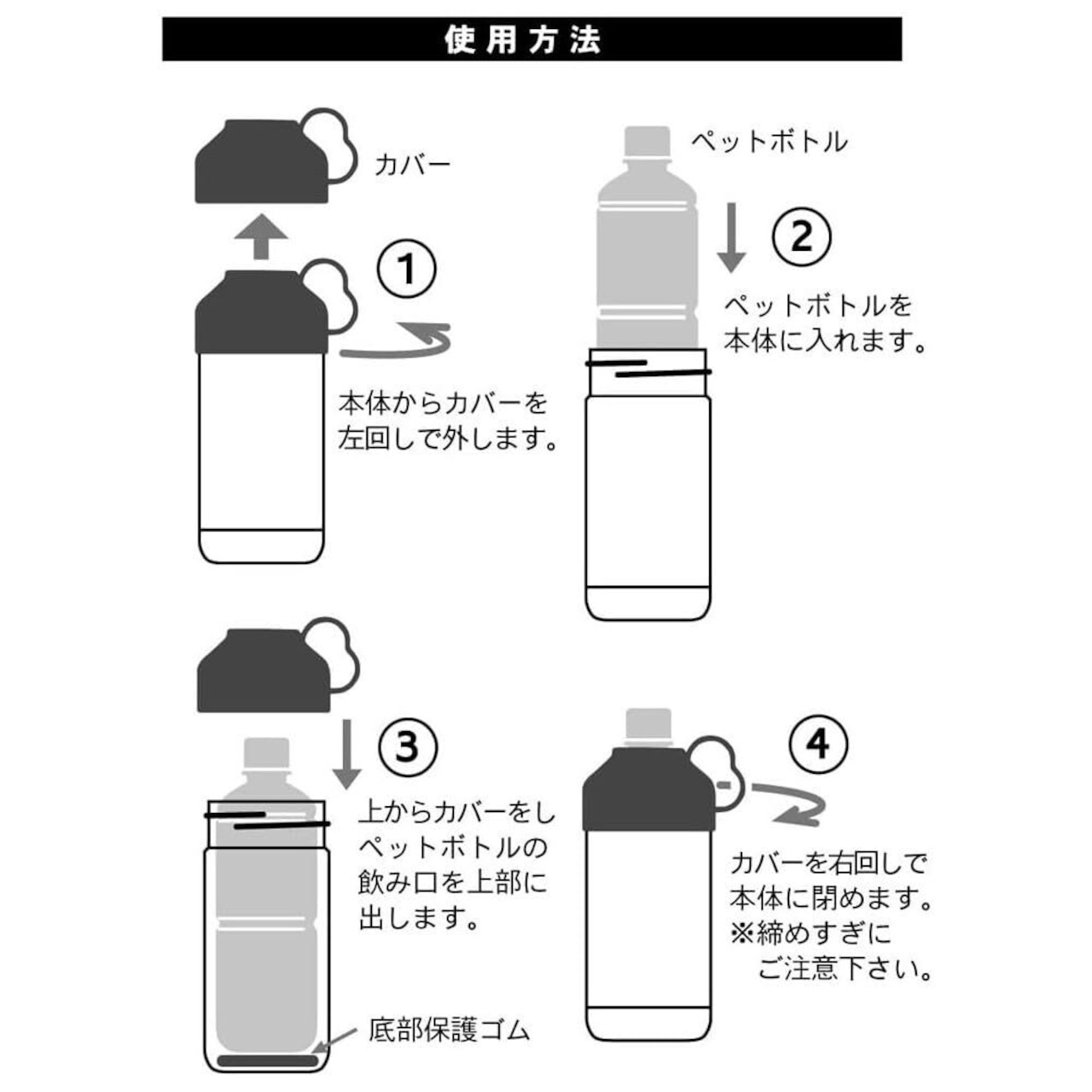 使用方法

カバー

①

本体からカバーを左回しで外します。

ペットボトル

②

ペットボトルを本体に入れます。

③

上からカバーをしペットボトルの飲み口を上部に出します。

底部保護ゴム

④

カバーを右回しで本体に閉めます。
※締めすぎにご注意下さい。